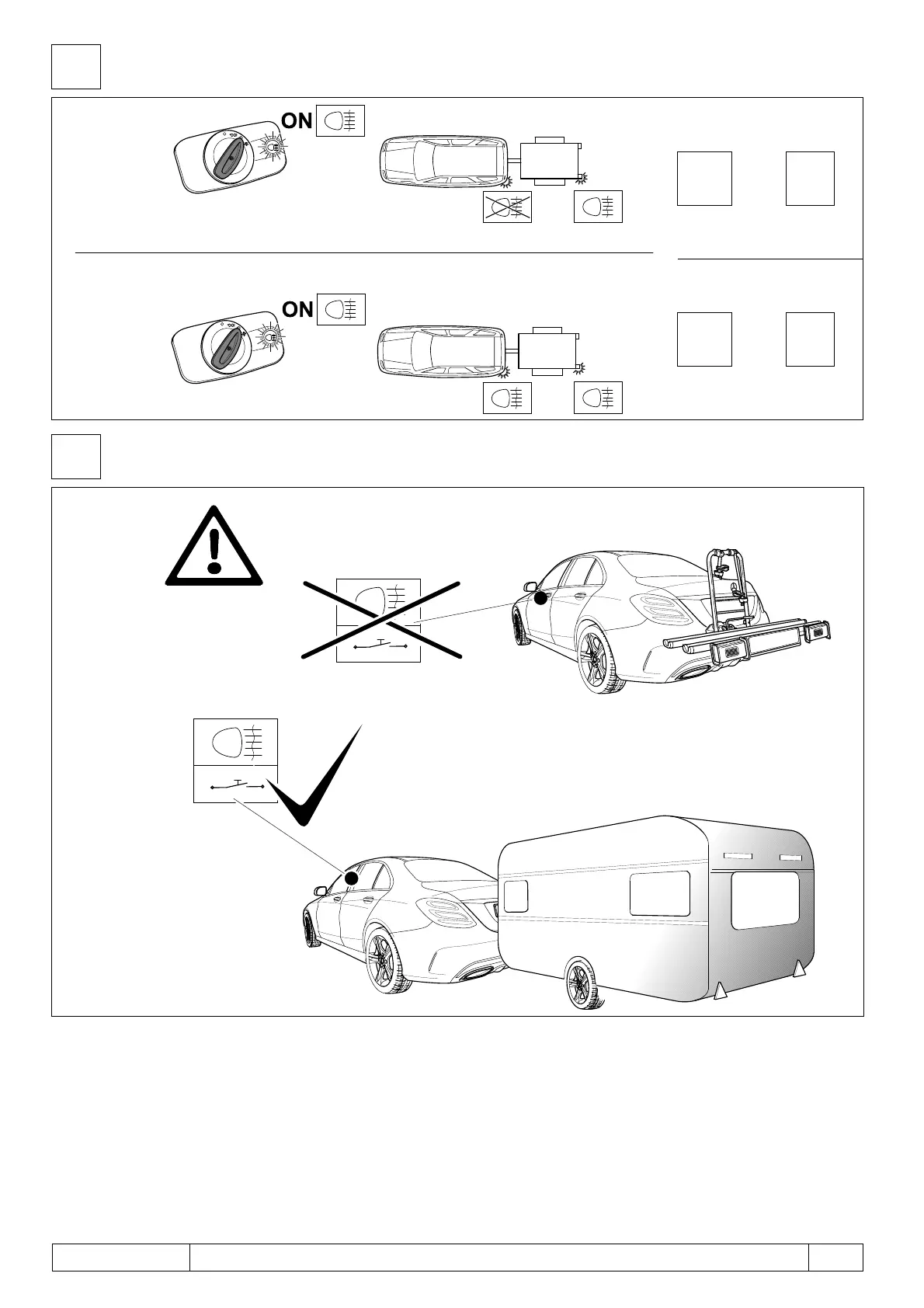 ON

ON