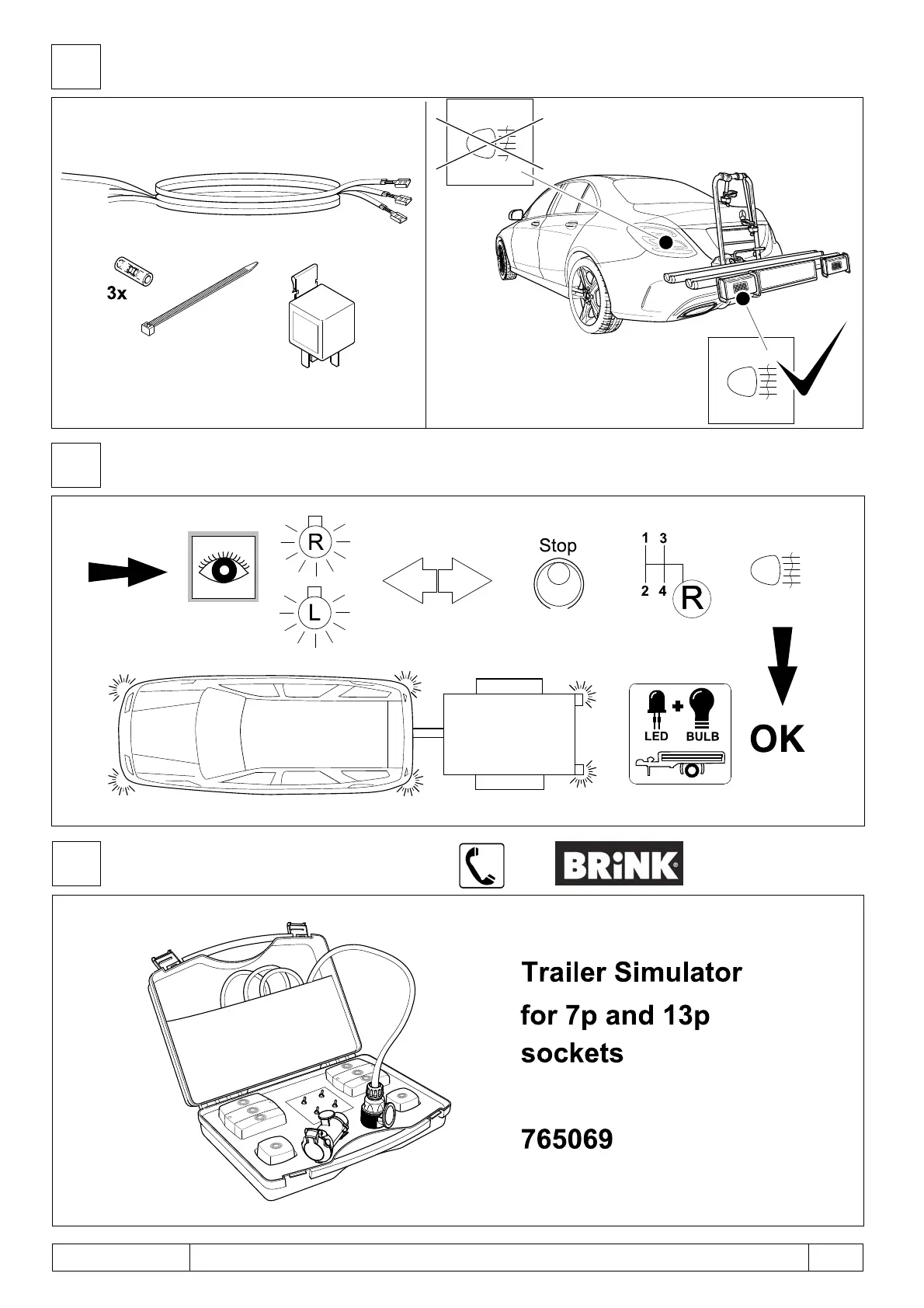 3x

R

L

Stop

1 3

2 4 R

LED BULB

OK

BRiNK

Trailer Simulator

for 7p and 13p sockets

765069