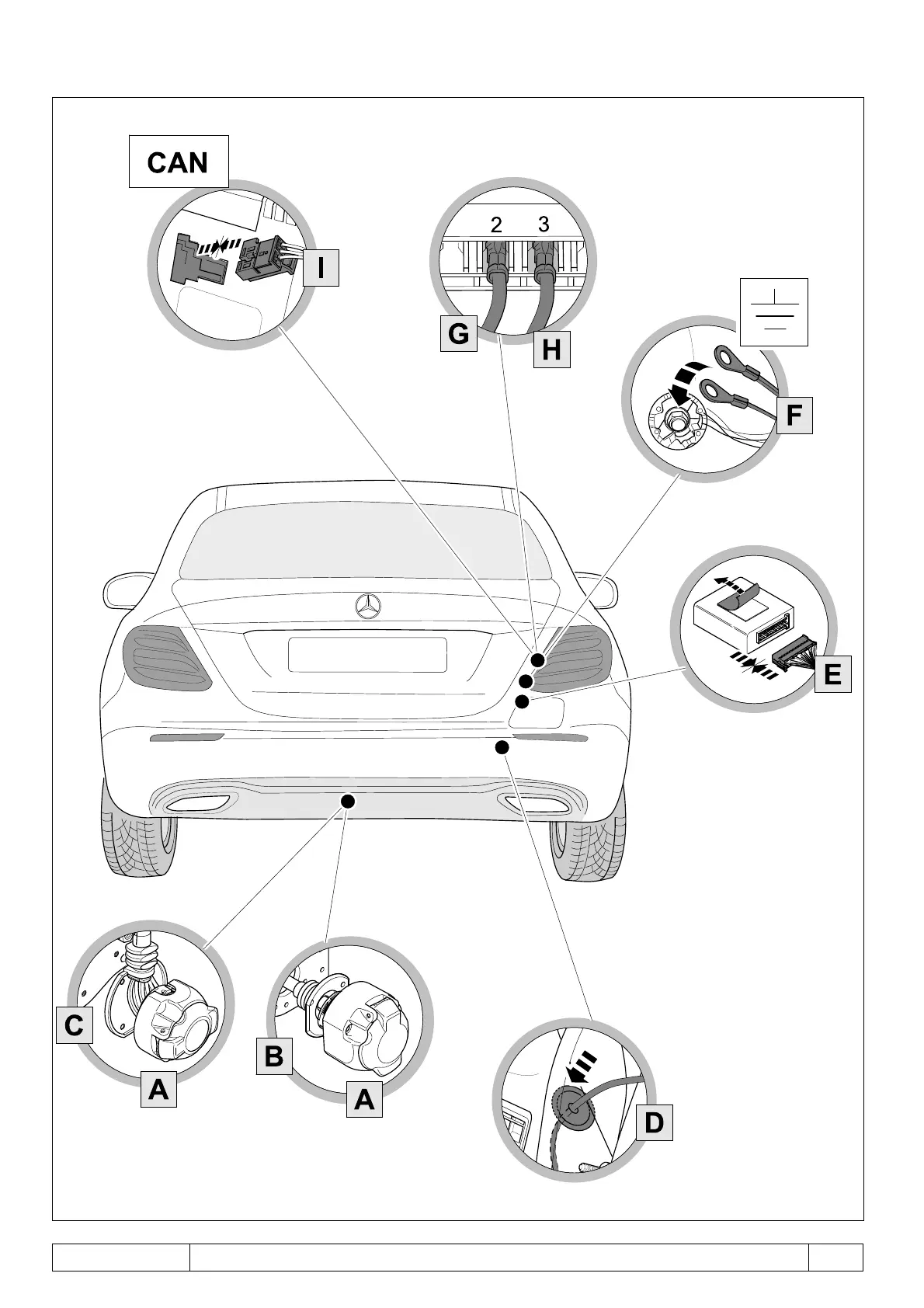 CAN

I

2 3

G

H

F

E

C

A

B

A

D