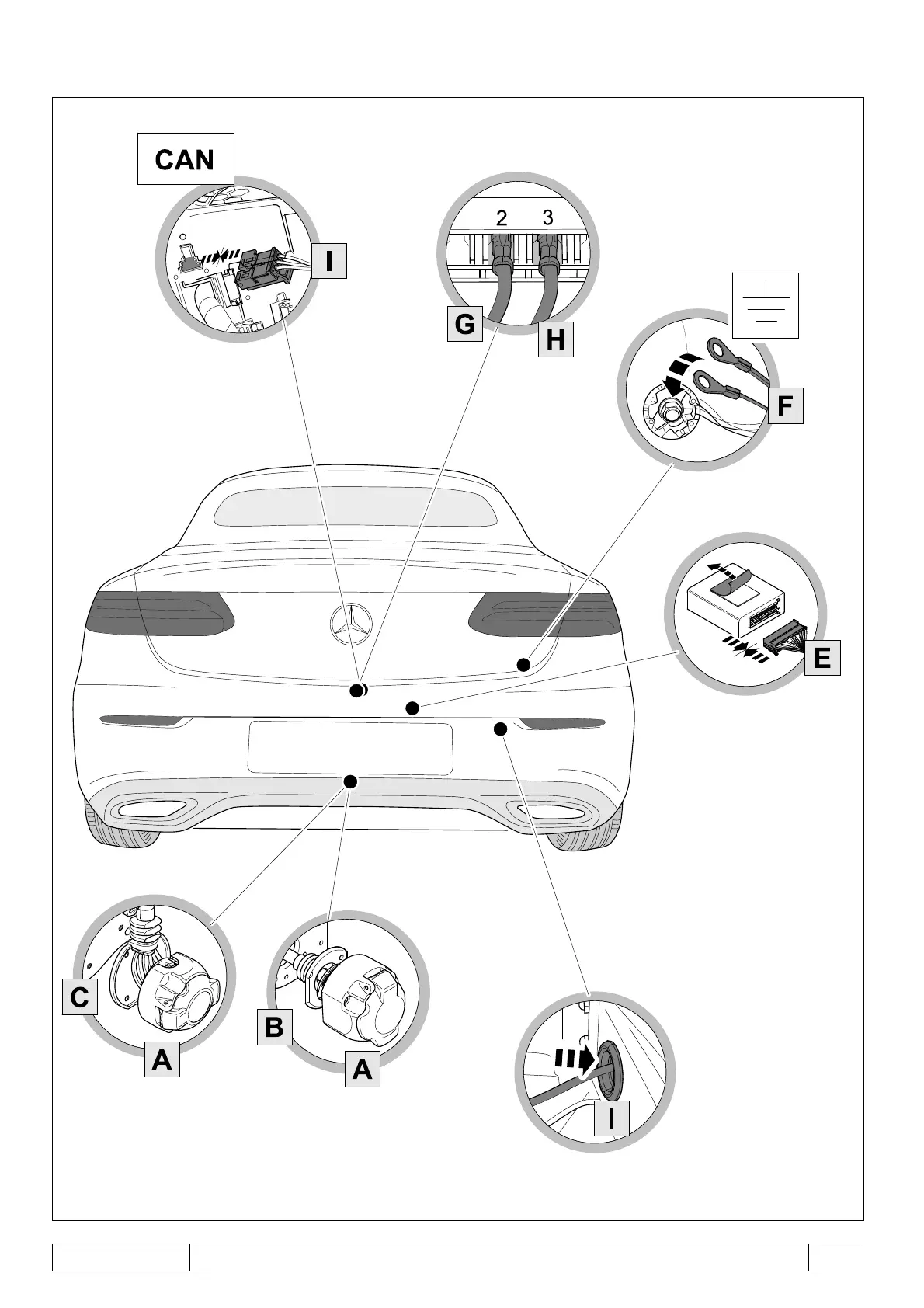 CAN

I

2 3

G

H

F

E

C

A

B

A

I