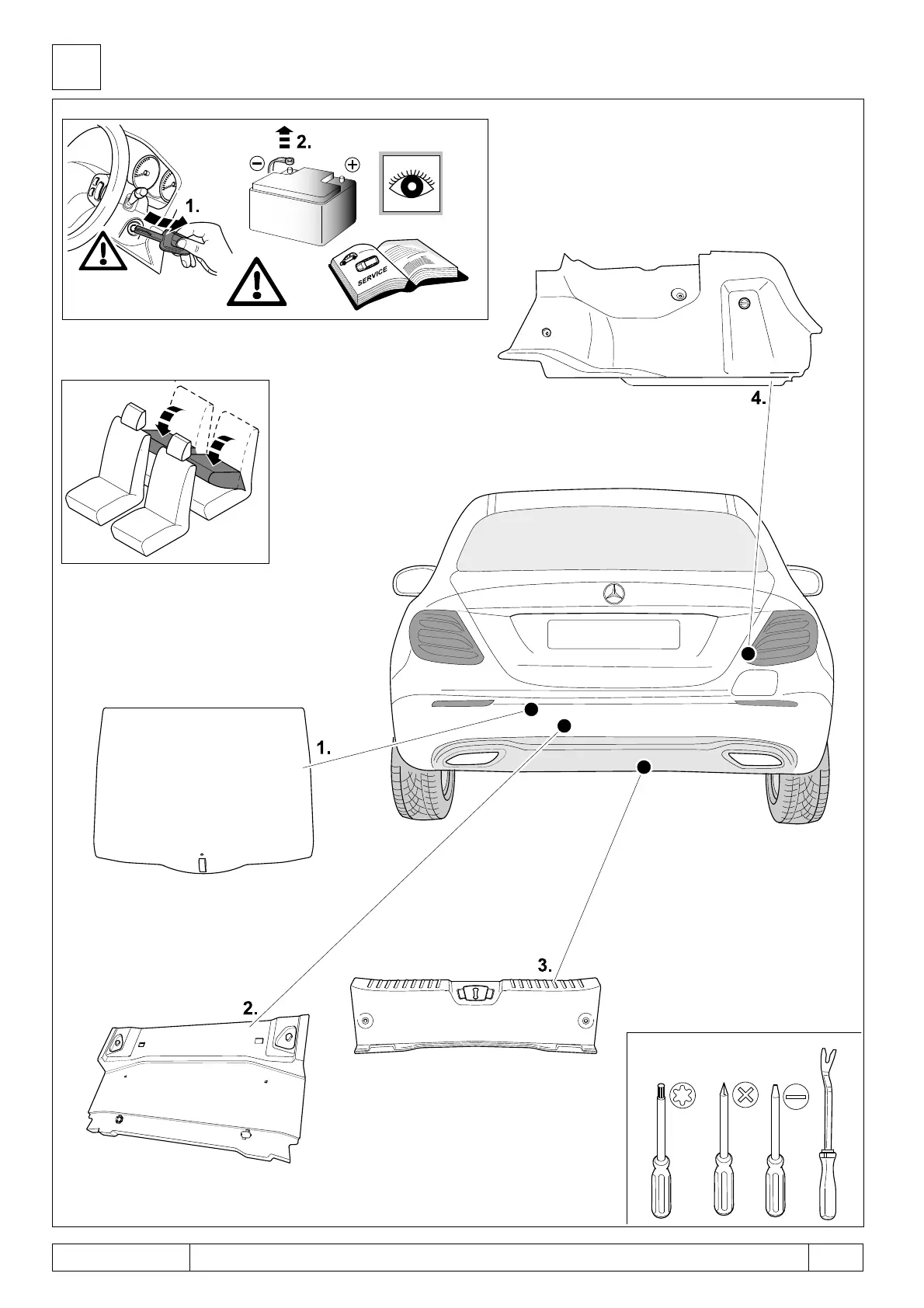 2.

1.

SERVICE

4.

1.

3.

2.