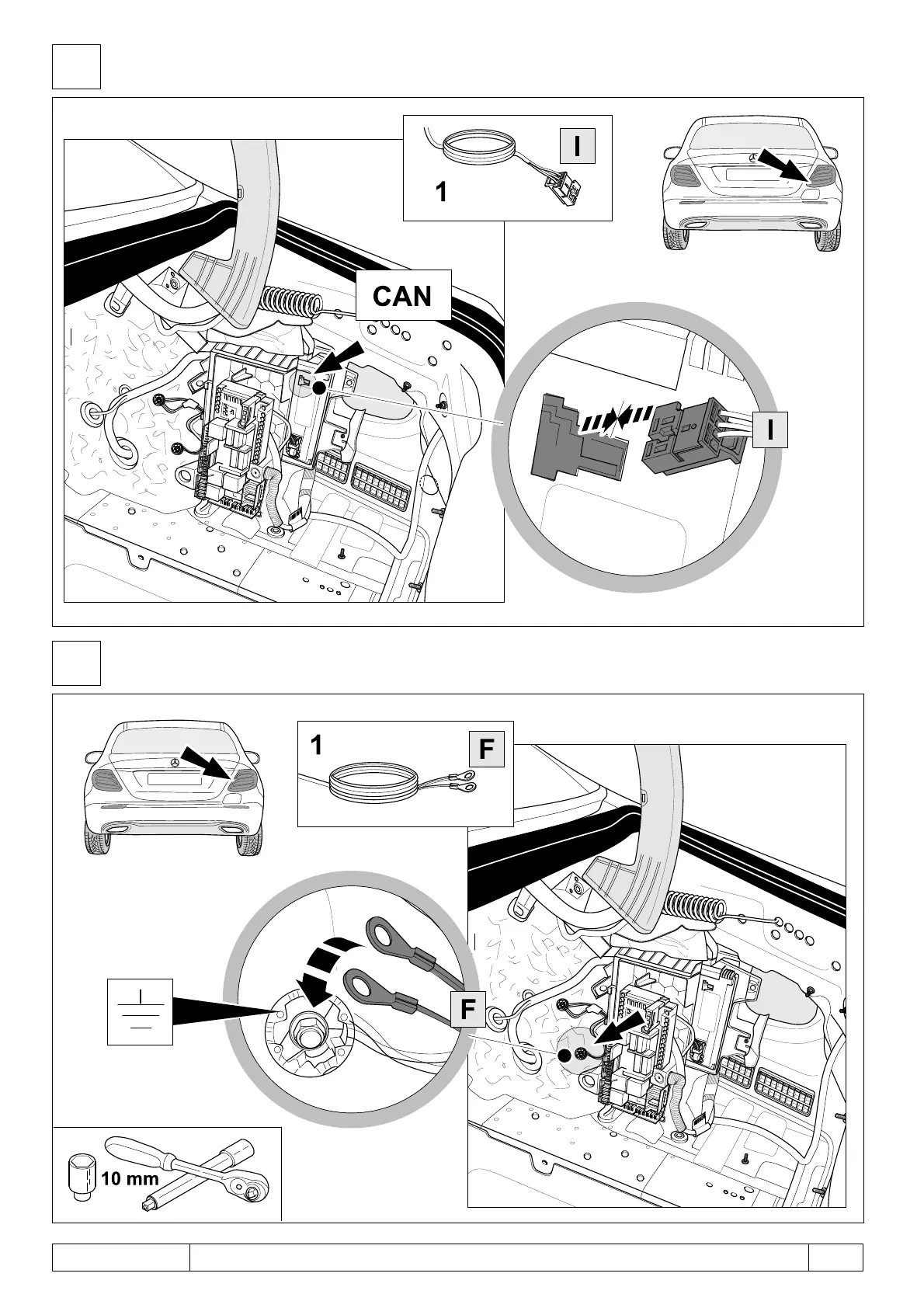 1

I

CAN

I

1

F

F

10 mm