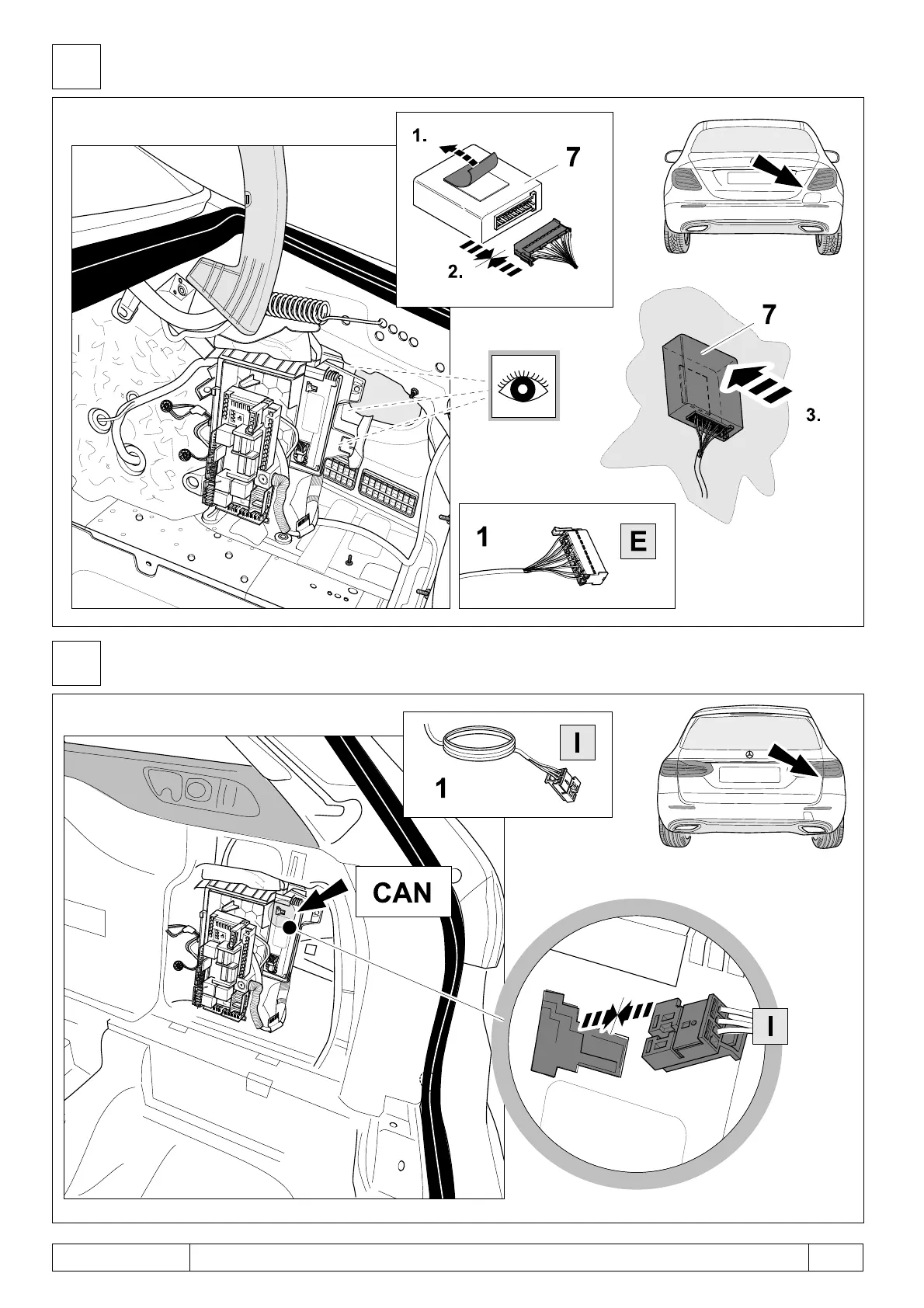 1.
7
2.
7
3.
1
E
I
1
CAN
I