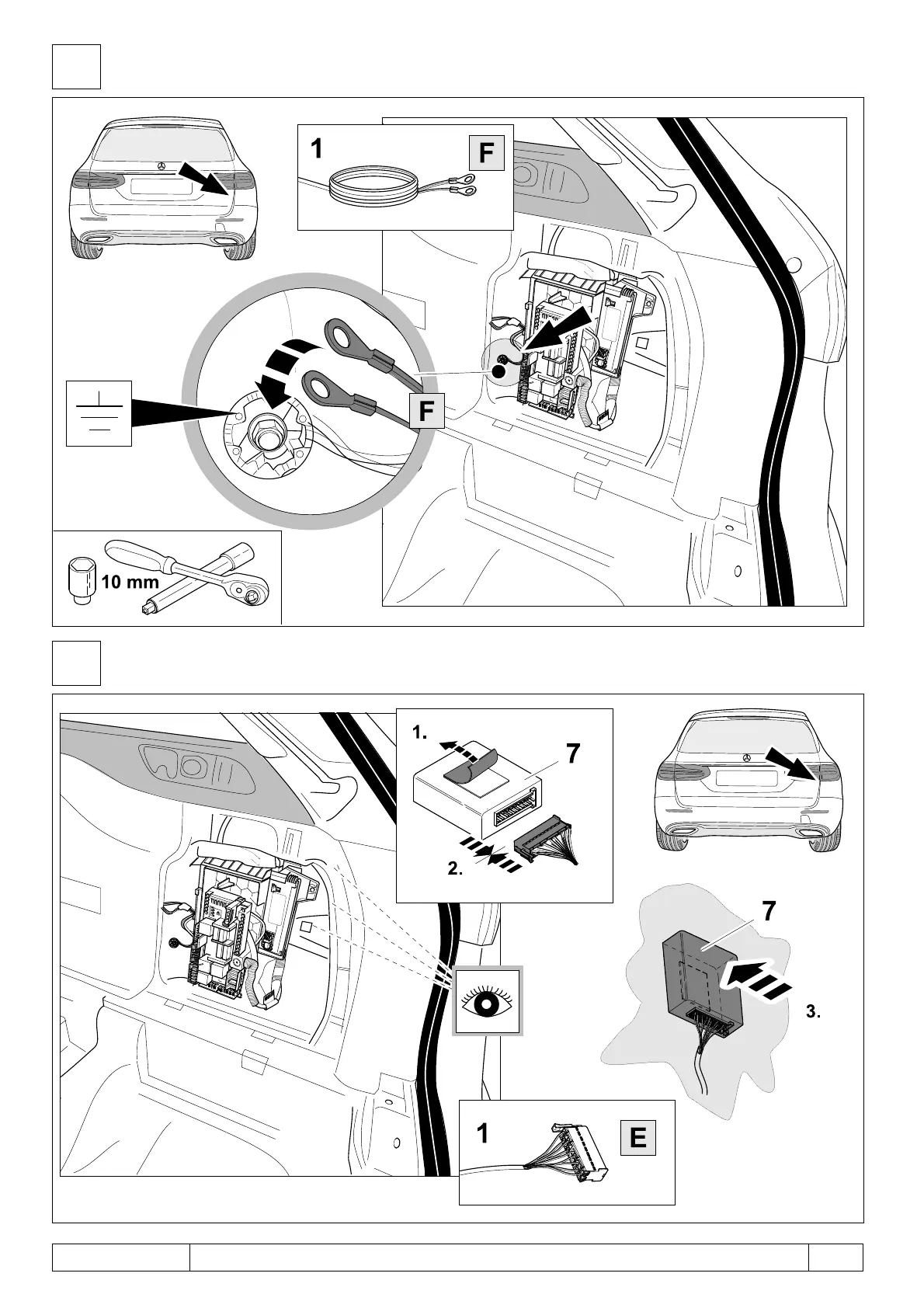 1

F

F

10 mm

1.

7

2.

7

3.

1

E