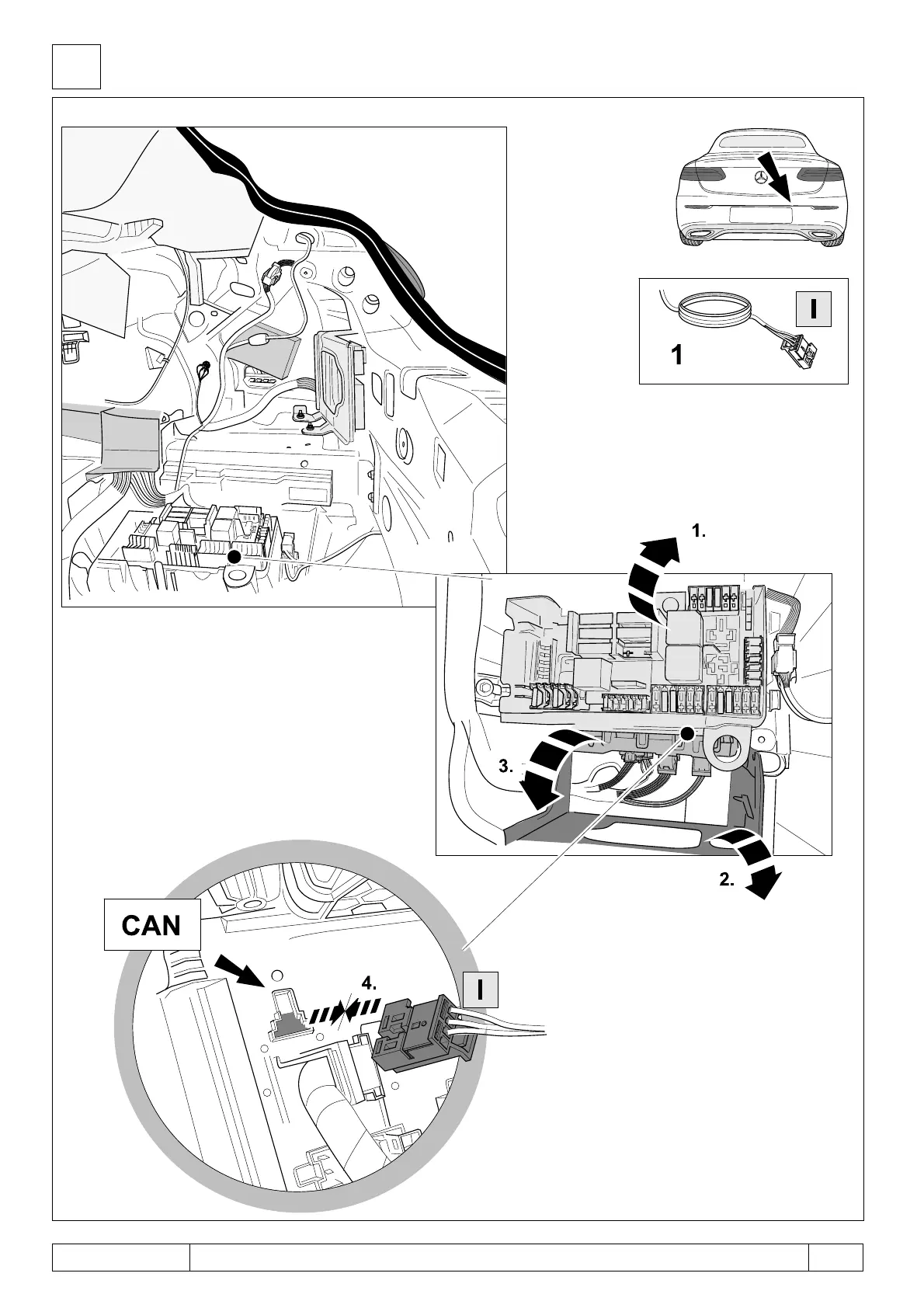 I

1

1.

3.

2.

CAN

4.

I