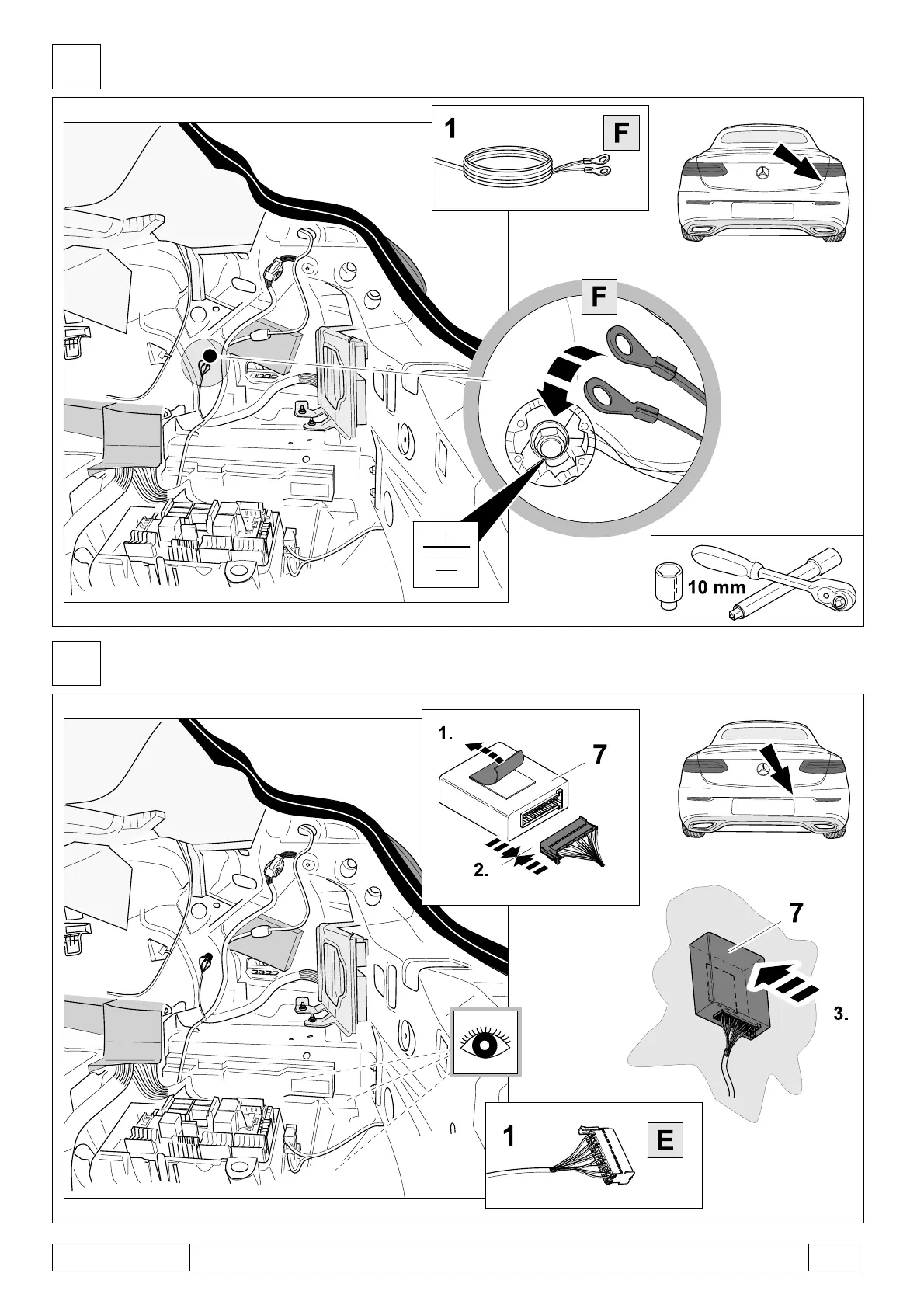 1
F
F
10 mm

1.
7
2.
7
3.
1
E