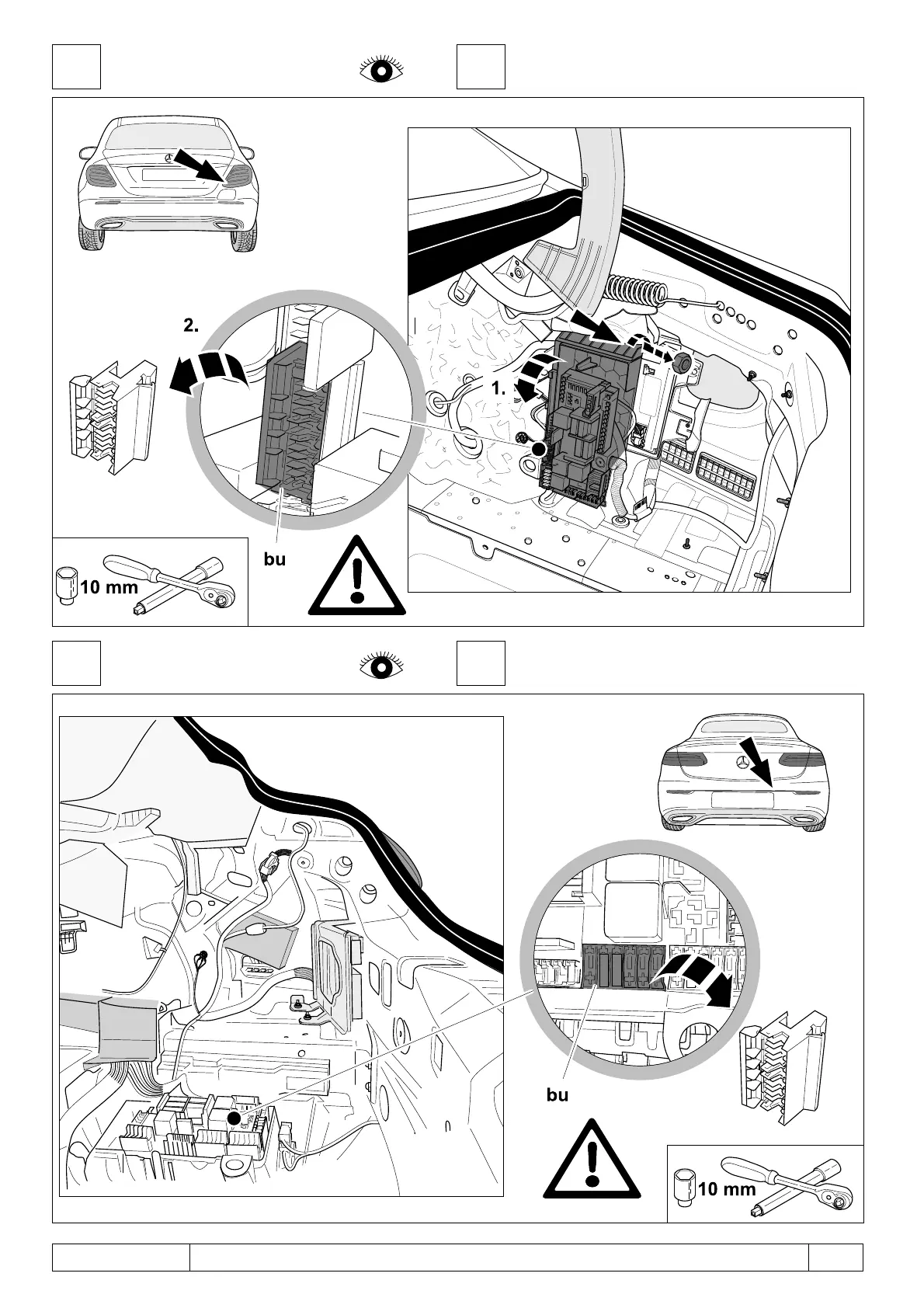 2.

1.

bu

10 mm

bu

10 mm