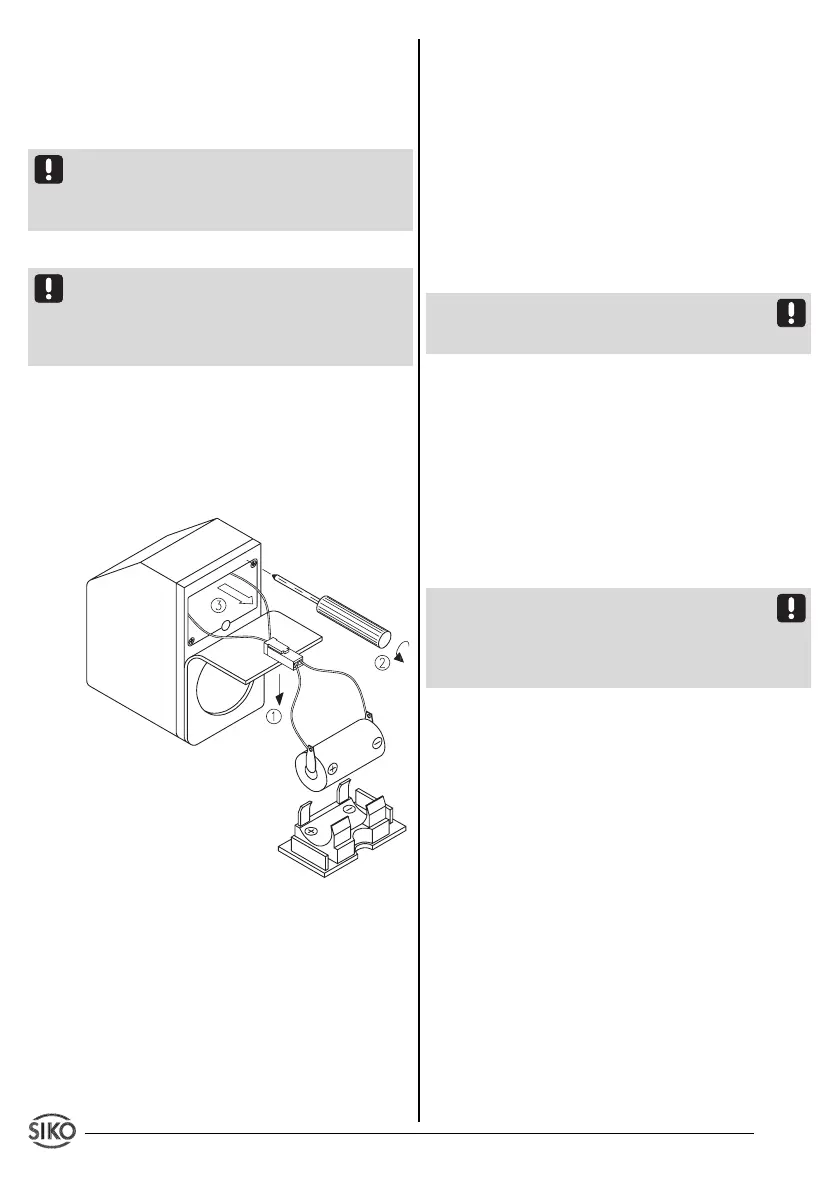 ③

②

①

SIKO