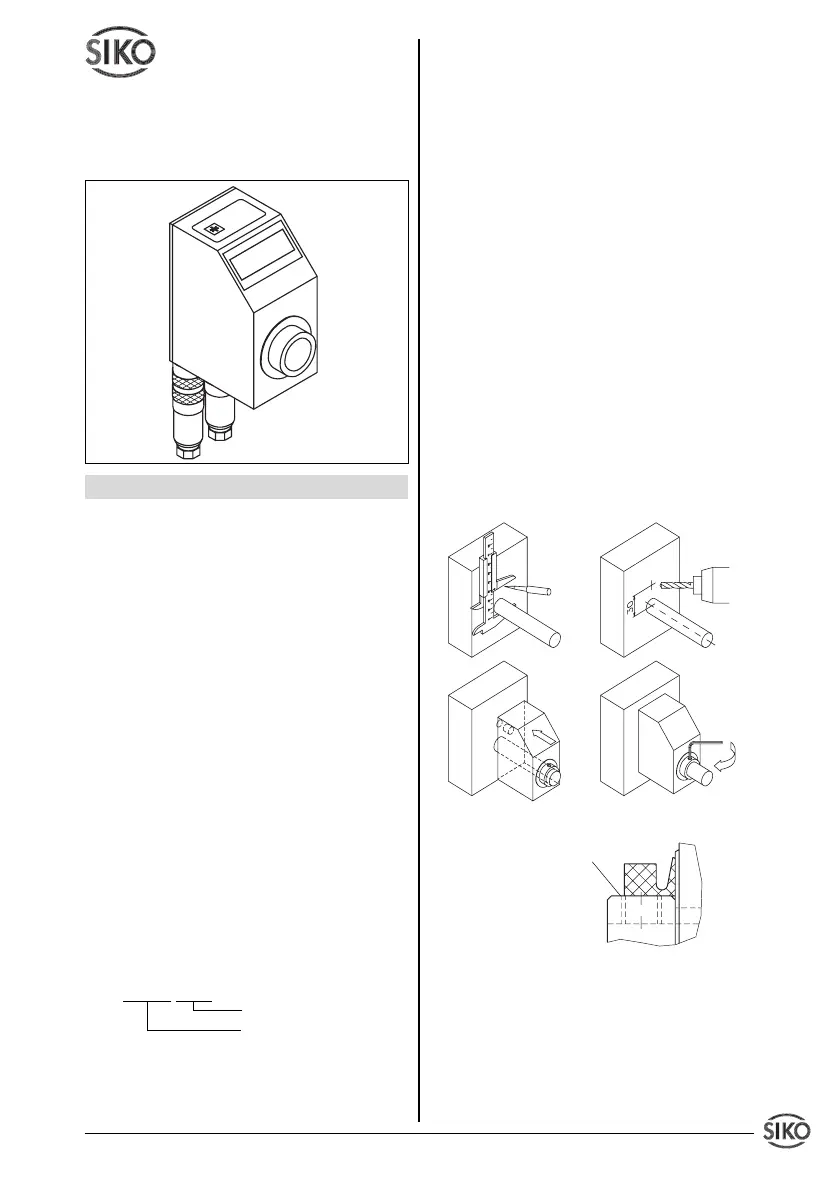 SIKO

30

SIKO