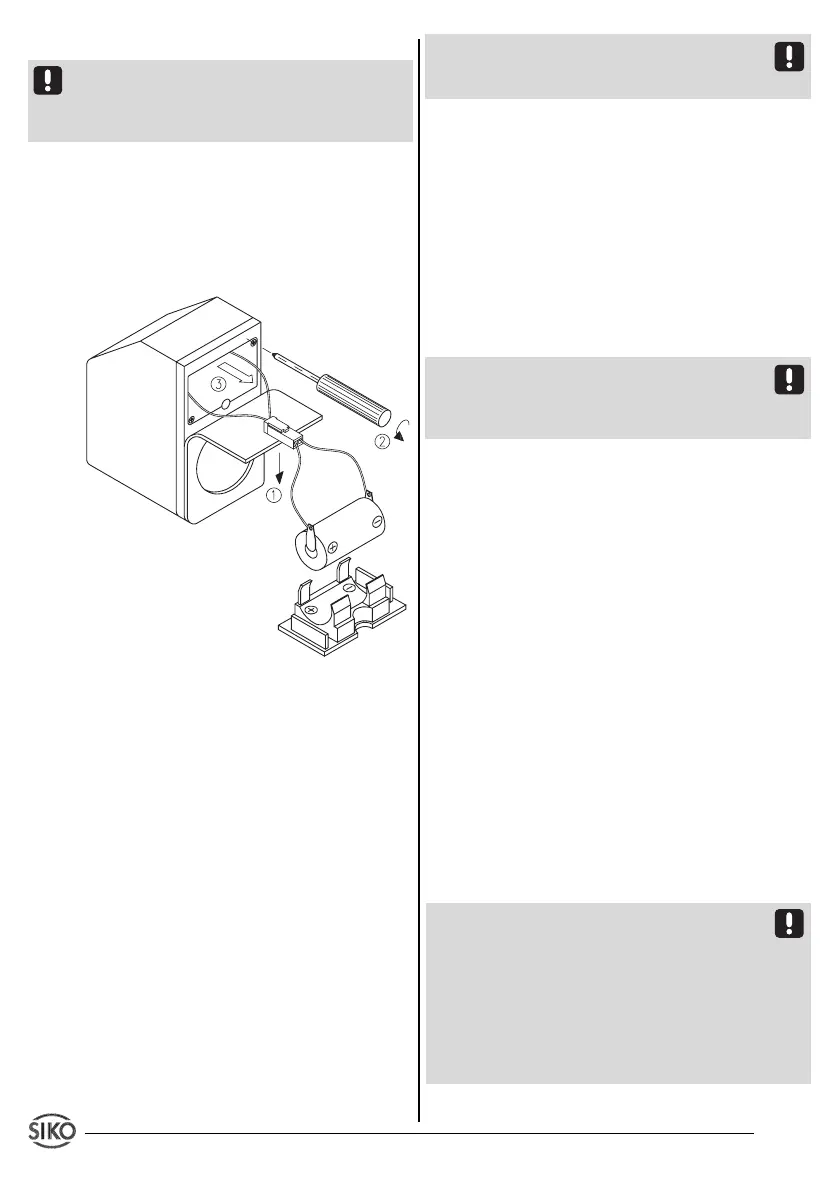 3

2

1

SIKO