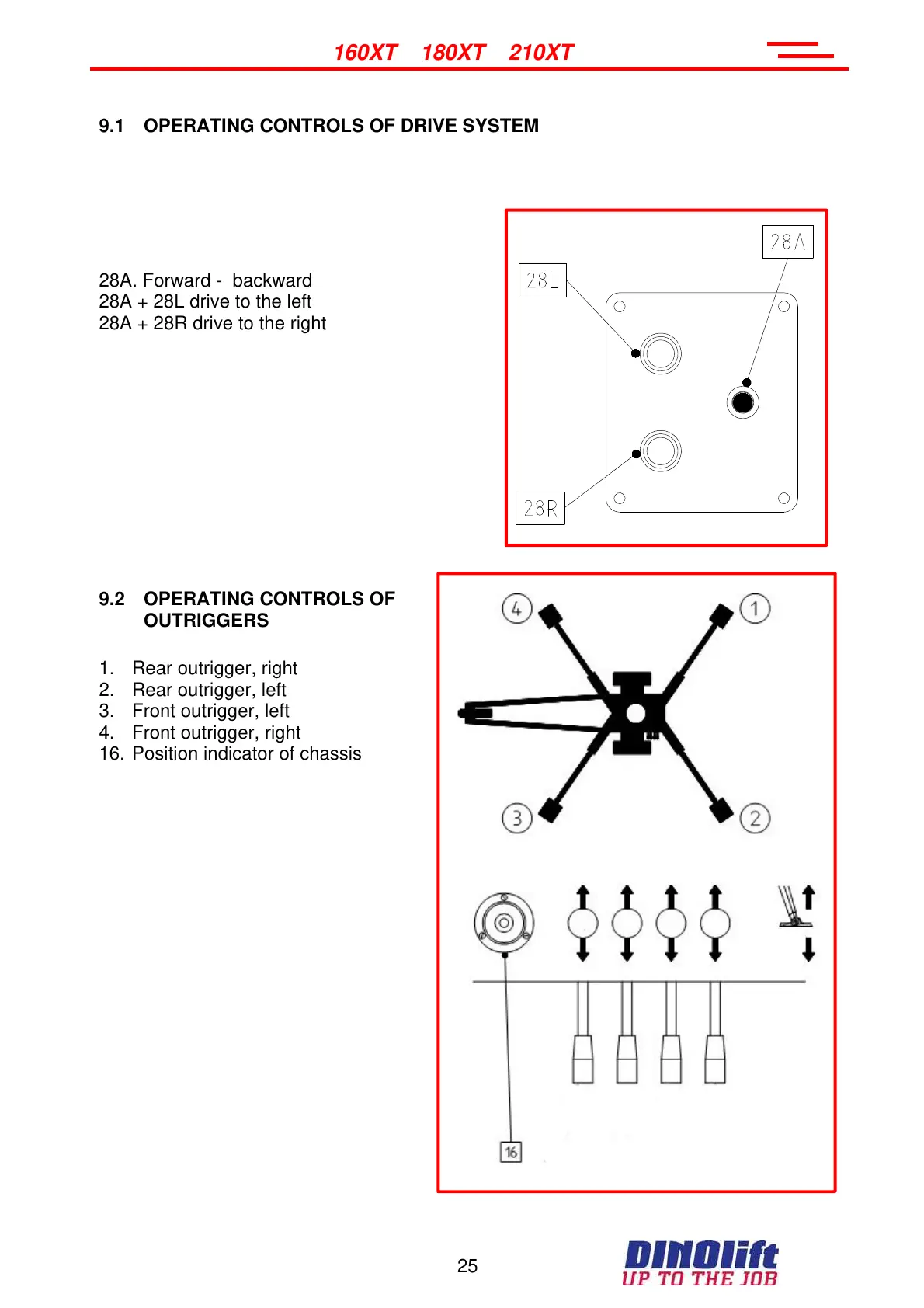 160XT 180XT 210XT

9.1 OPERATING CONTROLS OF DRIVE SYSTEM

28A. Forward - backward
28A + 28L drive to the left
28A + 28R drive to the right

28A

28L

28R

9.2 OPERATING CONTROLS OF OUTRIGGERS

1. Rear outrigger, right
2. Rear outrigger, left
3. Front outrigger, left
4. Front outrigger, right
16. Position indicator of chassis

4

1

3

2

16

25

DINOlift
UP TO THE JOB