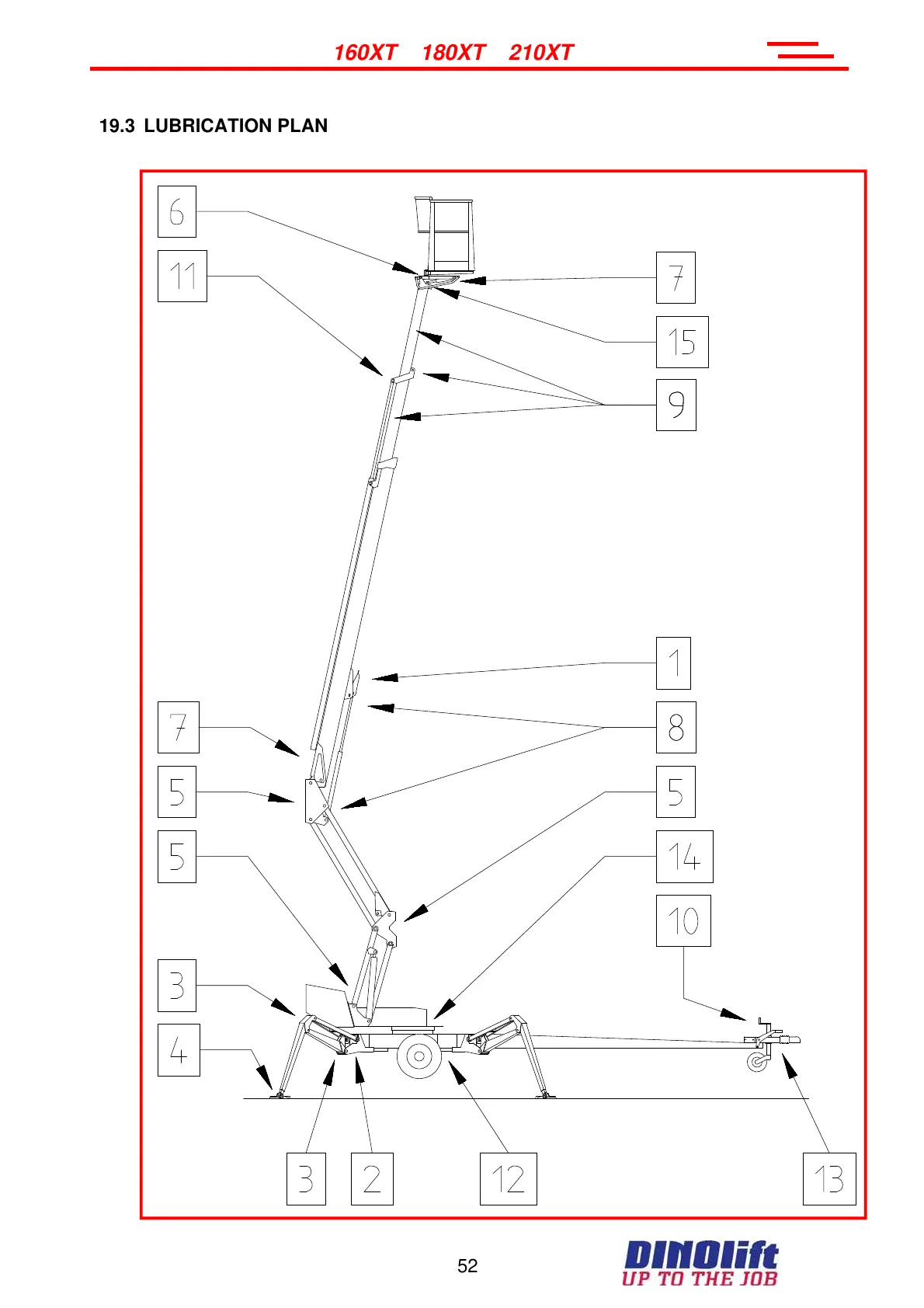 160XT 180XT 210XT

19.3 LUBRICATION PLAN

6

11

7

15

9

1

7

8

5

5

5

14

10

3

4

3

2

12

13

52

DINOlift
UP TO THE JOB