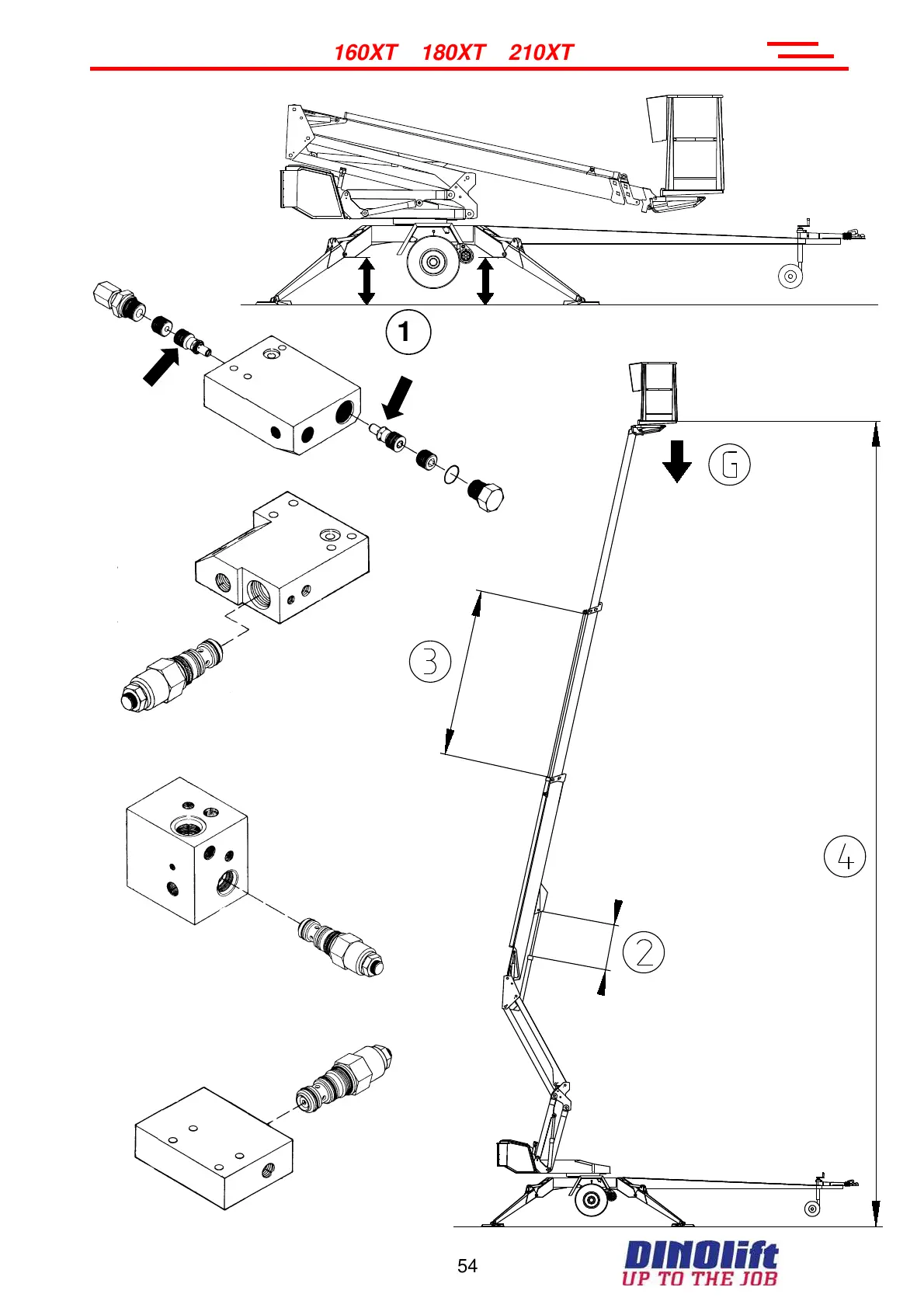 160XT 180XT 210XT

1

G

3

4

2

54

DINOlift
UP TO THE JOB