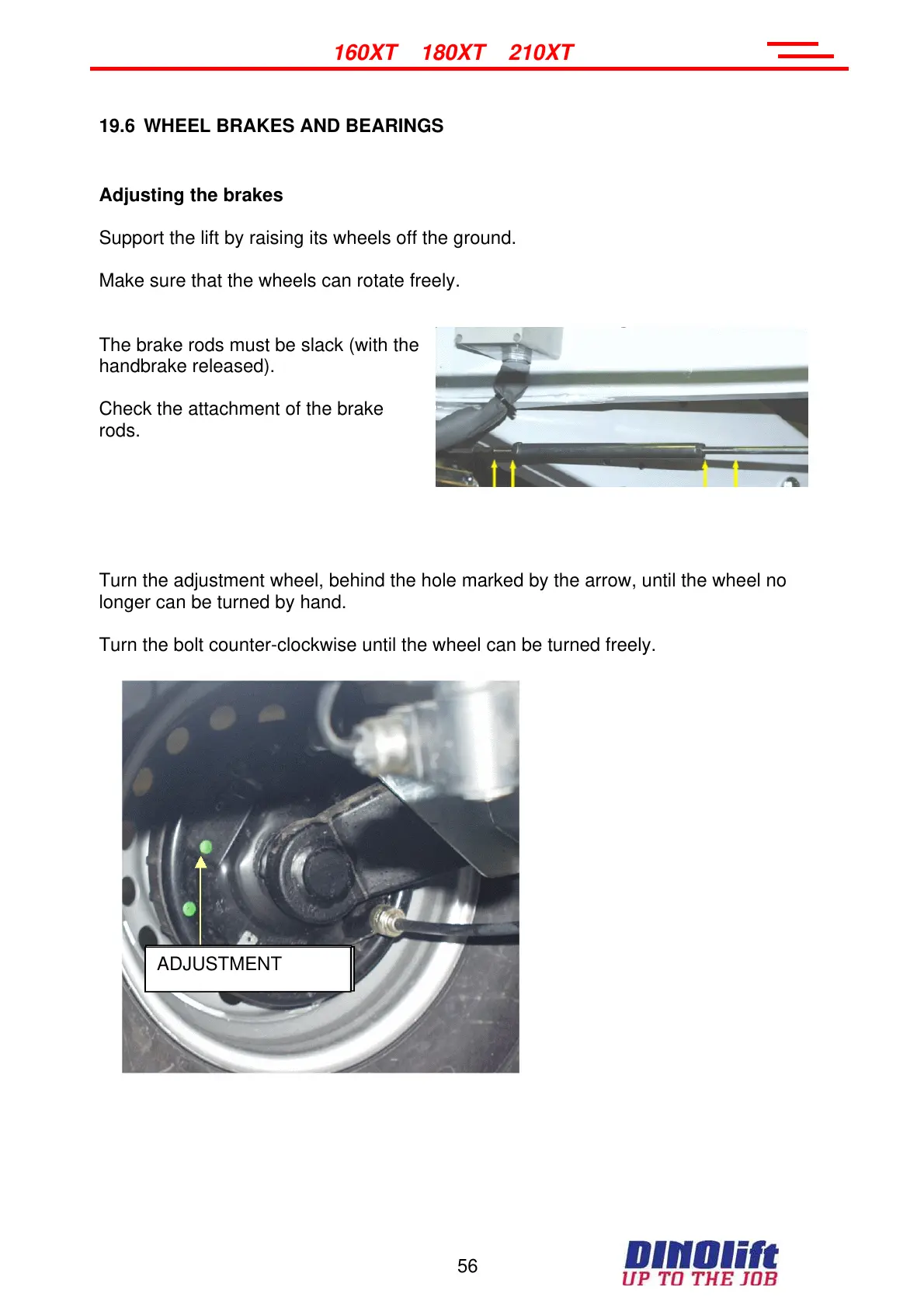 160XT 180XT 210XT

19.6 WHEEL BRAKES AND BEARINGS

Adjusting the brakes

Support the lift by raising its wheels off the ground.

Make sure that the wheels can rotate freely.

The brake rods must be slack (with the handbrake released).

Check the attachment of the brake rods.

Turn the adjustment wheel, behind the hole marked by the arrow, until the wheel no longer can be turned by hand.

Turn the bolt counter-clockwise until the wheel can be turned freely.

ADJUSTMENT

56

DINOlift
UP TO THE JOB