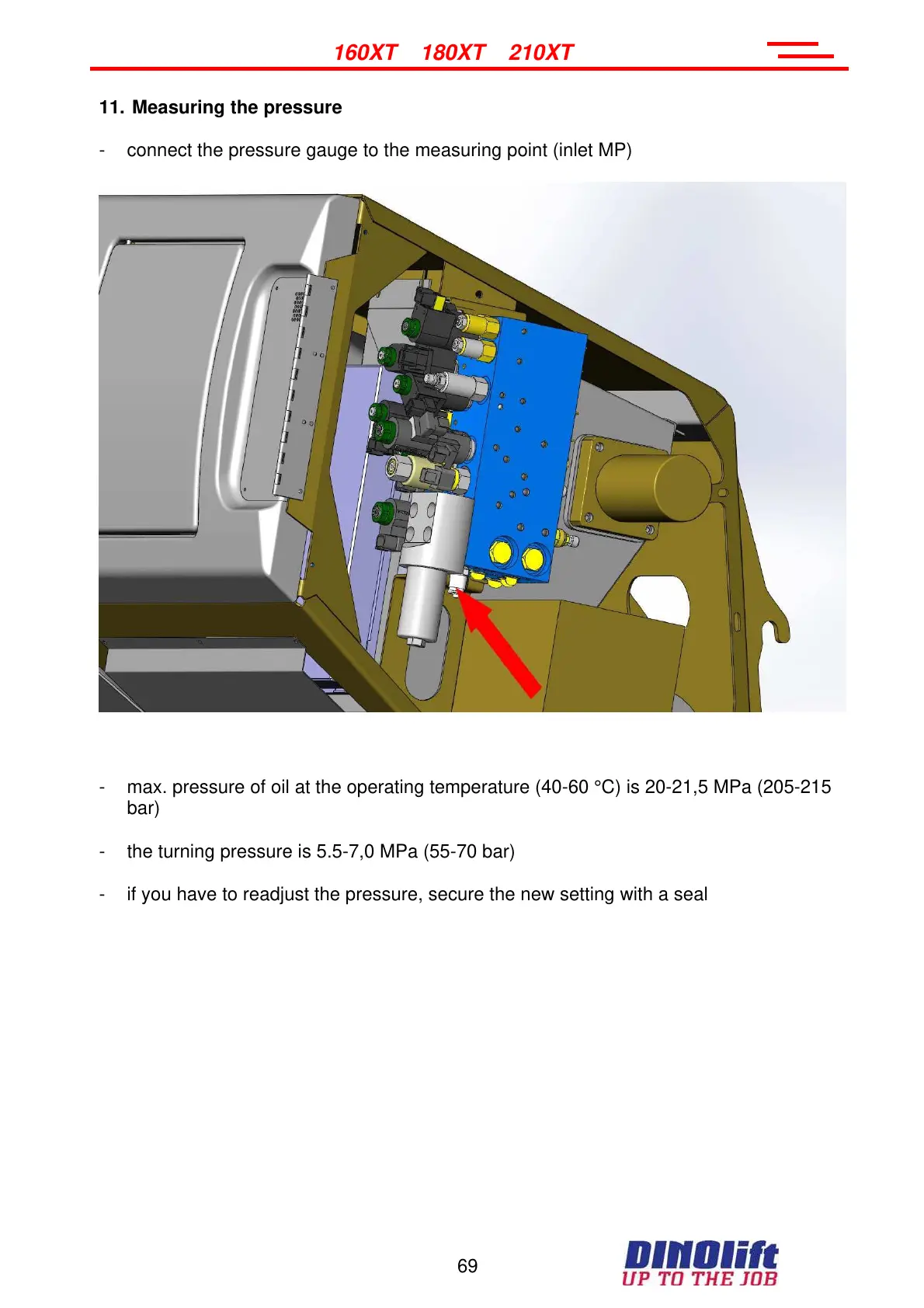 160XT 180XT 210XT

11. Measuring the pressure

- connect the pressure gauge to the measuring point (inlet MP)

- max. pressure of oil at the operating temperature (40-60 °C) is 20-21,5 MPa (205-215 bar)

- the turning pressure is 5.5-7,0 MPa (55-70 bar)

- if you have to readjust the pressure, secure the new setting with a seal

69

DINOlift
UP TO THE JOB