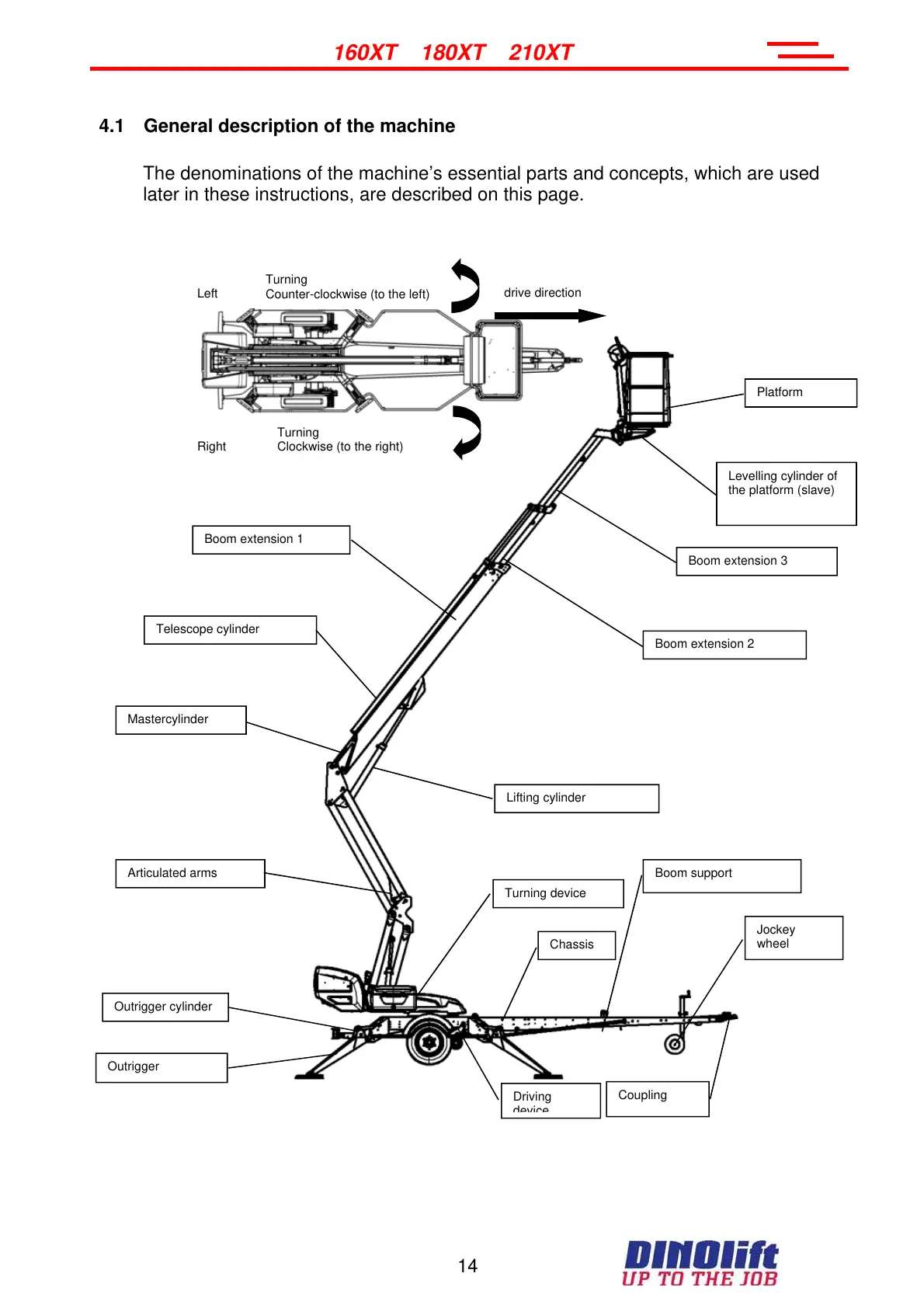 160XT 180XT 210XT

4.1 General description of the machine

The denominations of the machine's essential parts and concepts, which are used later in these instructions, are described on this page.

Left

Turning
Counter-clockwise (to the left)

drive direction

Right

Turning
Clockwise (to the right)

Platform

Levelling cylinder of the platform (slave)

Boom extension 1

Boom extension 3

Telescope cylinder

Boom extension 2

Mastercylinder

Lifting cylinder

Articulated arms

Turning device

Boom support

Chassis

Jockey wheel

Outrigger cylinder

Outrigger

Driving device

Coupling

14

DINOlift
UP TO THE JOB