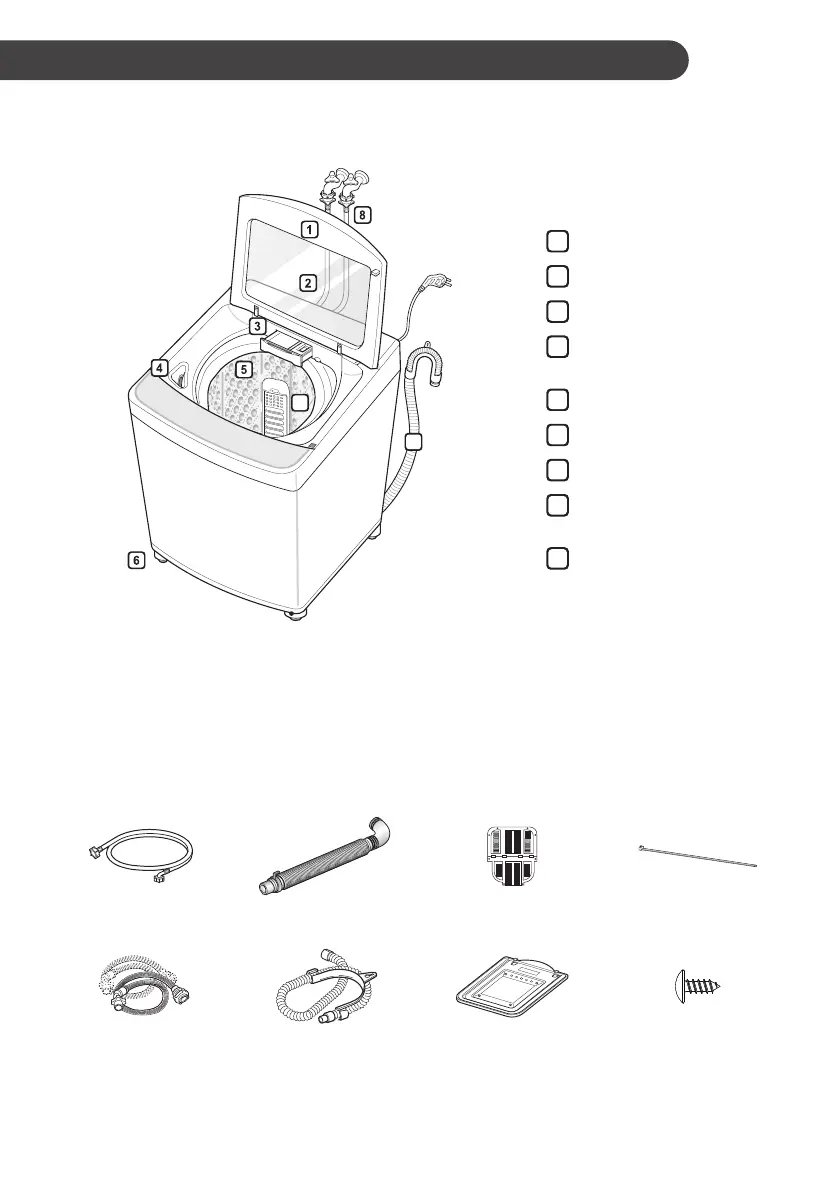 1
8
2
3
4
5
6