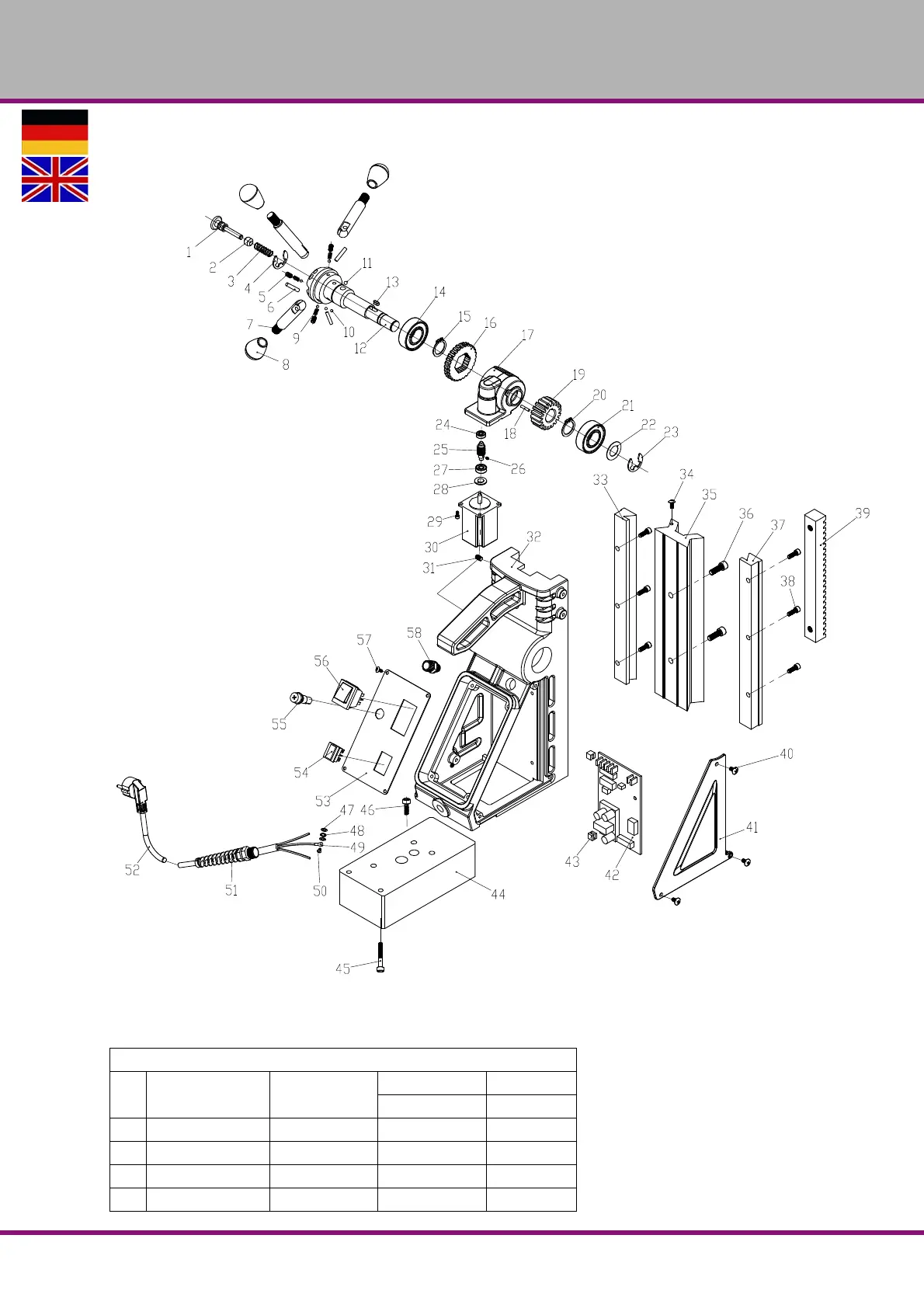 1
2
3
4
5
6
7
8
9
10
11
12
13
14
15
16
17
18
19
20
21
22
23
24
25
26
27
28
29
30
31
32
33
34
35
36
37
38
39
40
41
42
43
44
45
46
47
48
49
50
51
52
53
54
55
56
57
58