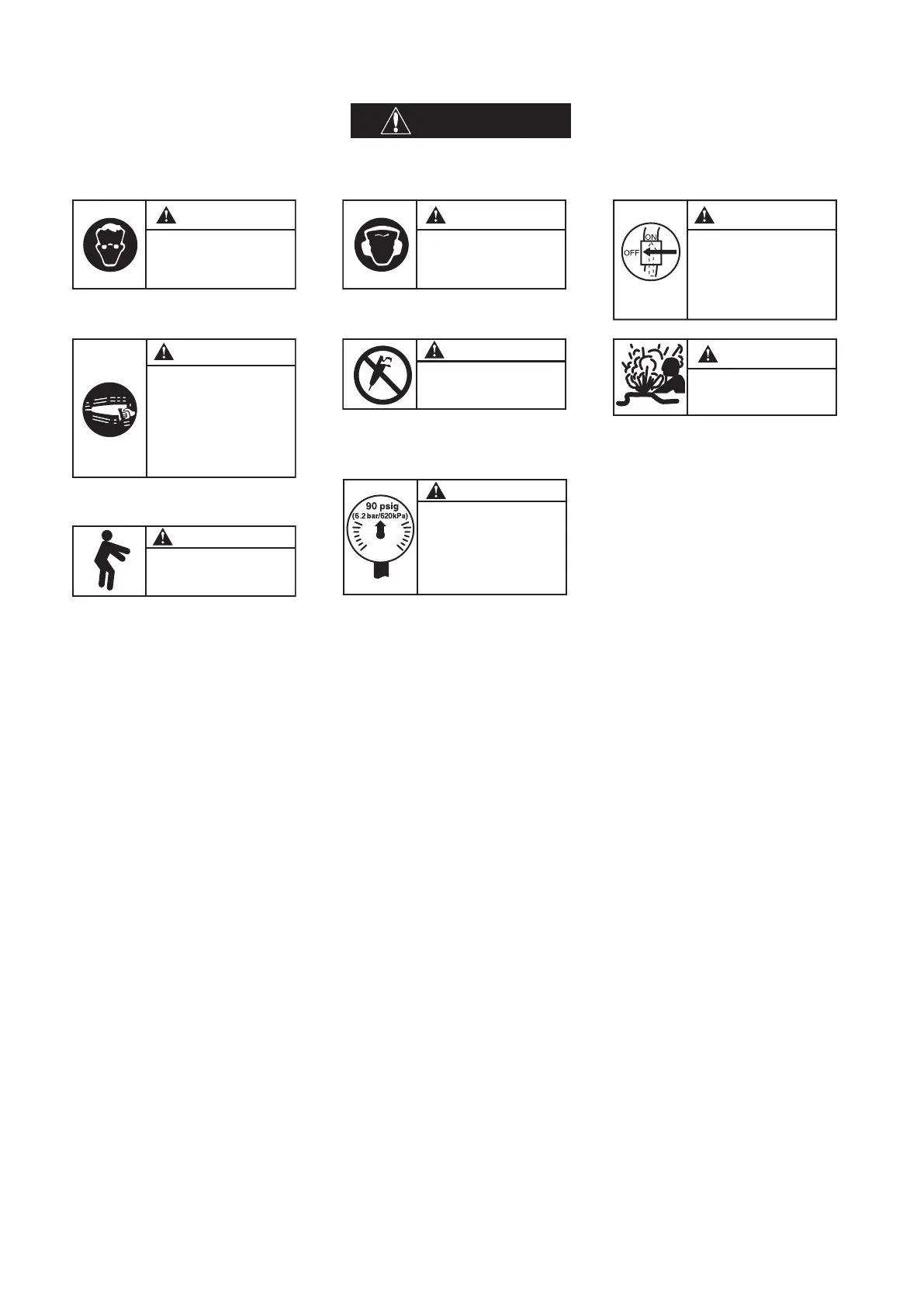 ON
OFF

90 psig
(6.2 bar/620kPa)