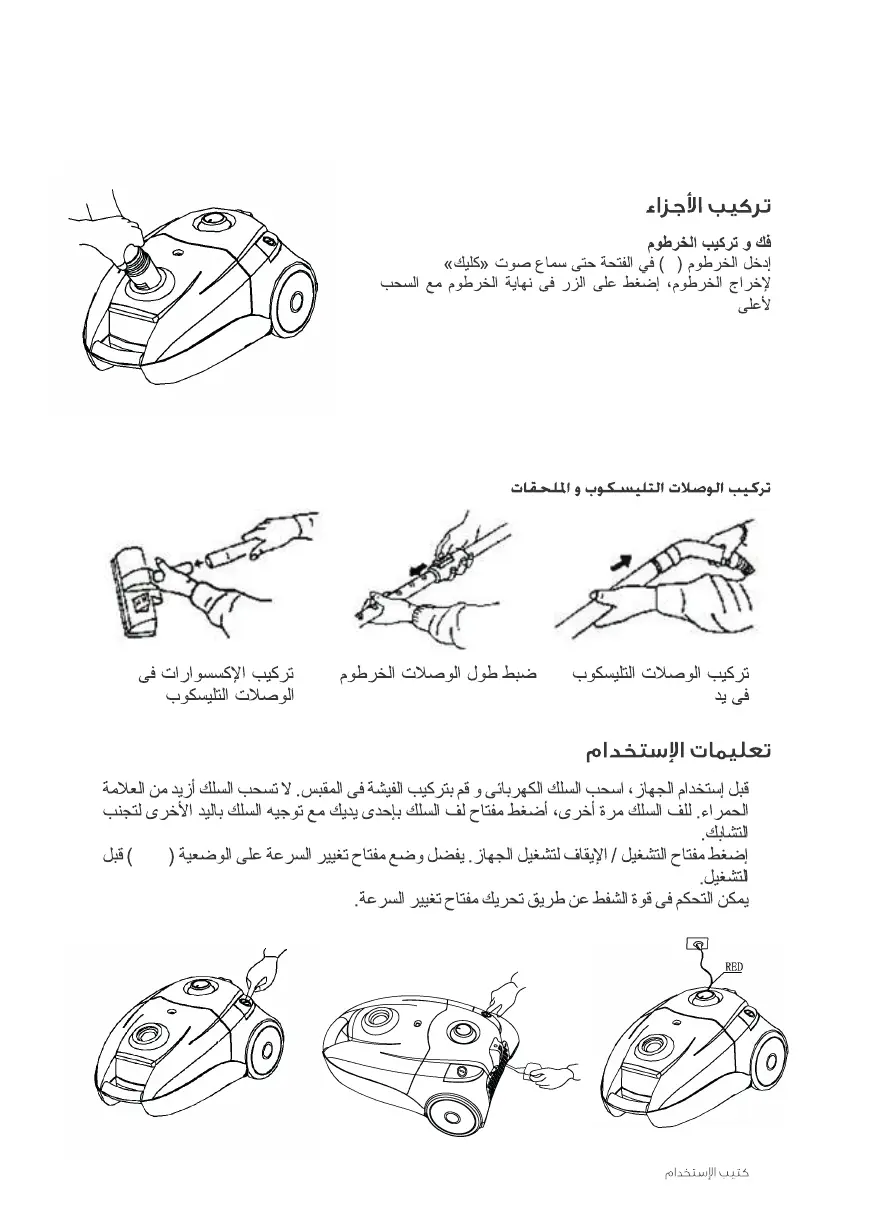 تركيب الأجزاء

فك و تركيب الخرطوم
إدخل الخرطوم ( ) في الفتحة حتى سماع صوت «كليك»
لإخراج الخرطوم، إضغط على الزر فى نهاية الخرطوم مع السحب لأعلى

تركيب الوصلات التليسكوب و الملحقات

تركيب الوصلات التليسكوب فى يد

ضبط طول الوصلات الخرطوم

تركيب الإكسسوارات فى الوصلات التليسكوب

تعليمات الإستخدام

قبل إستخدام الجهاز ، اسحب السلك الكهربائى و قم بتركيب الفيشة فى المقبس. لا تسحب السلك أزيد من العلامة الحمراء. للف السلك مرة أخرى، أضغط مفتاح لف السلك بإحدى يديك مع توجيه السلك باليد الأخرى لتجنب التشابك.
إضغط مفتاح التشغيل / الإيقاف لتشغيل الجهاز. يفضل وضع مفتاح تغيير السرعة على الوضعية ( ) قبل التشغيل.
يمكن التحكم فى قوة الشفط عن طريق تحريك مفتاح تغيير السرعة.

RED

كتيب الإستخدام