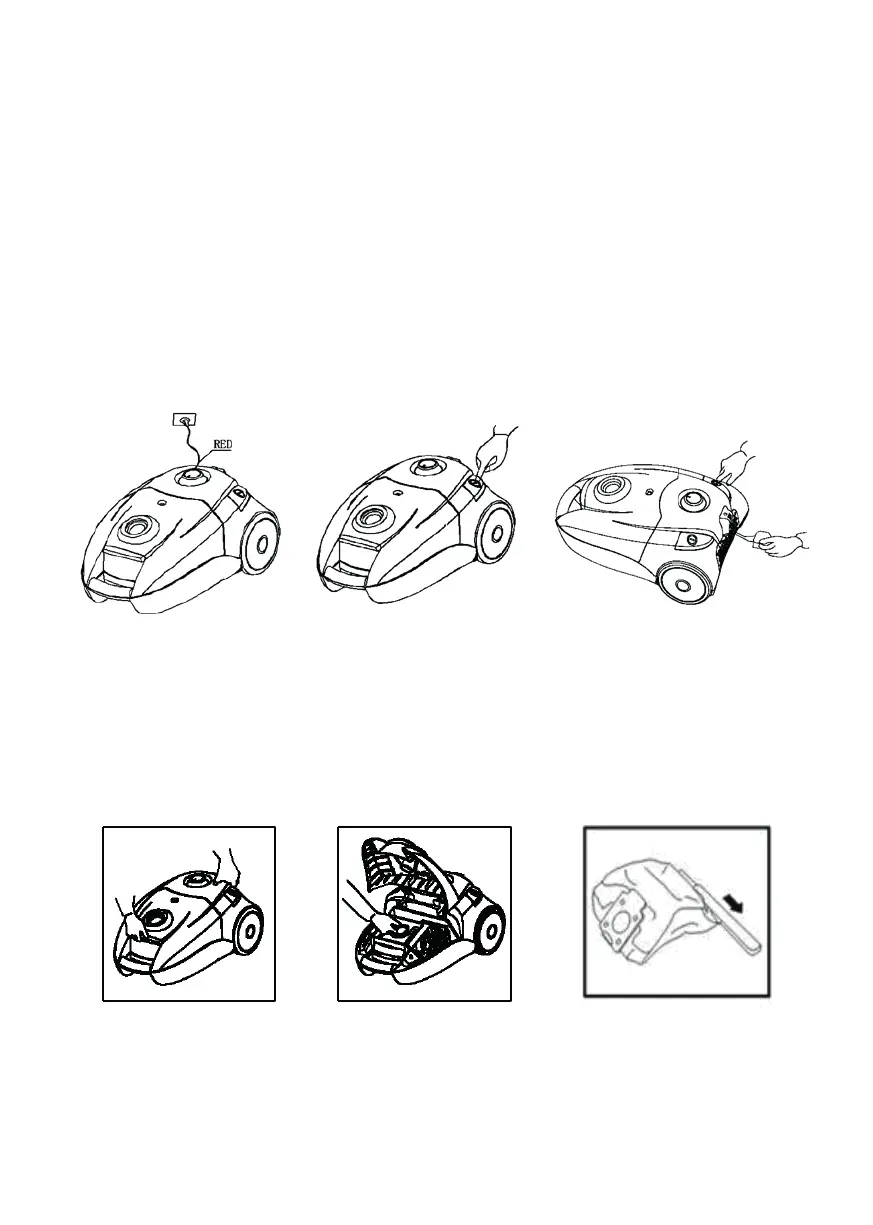 RED