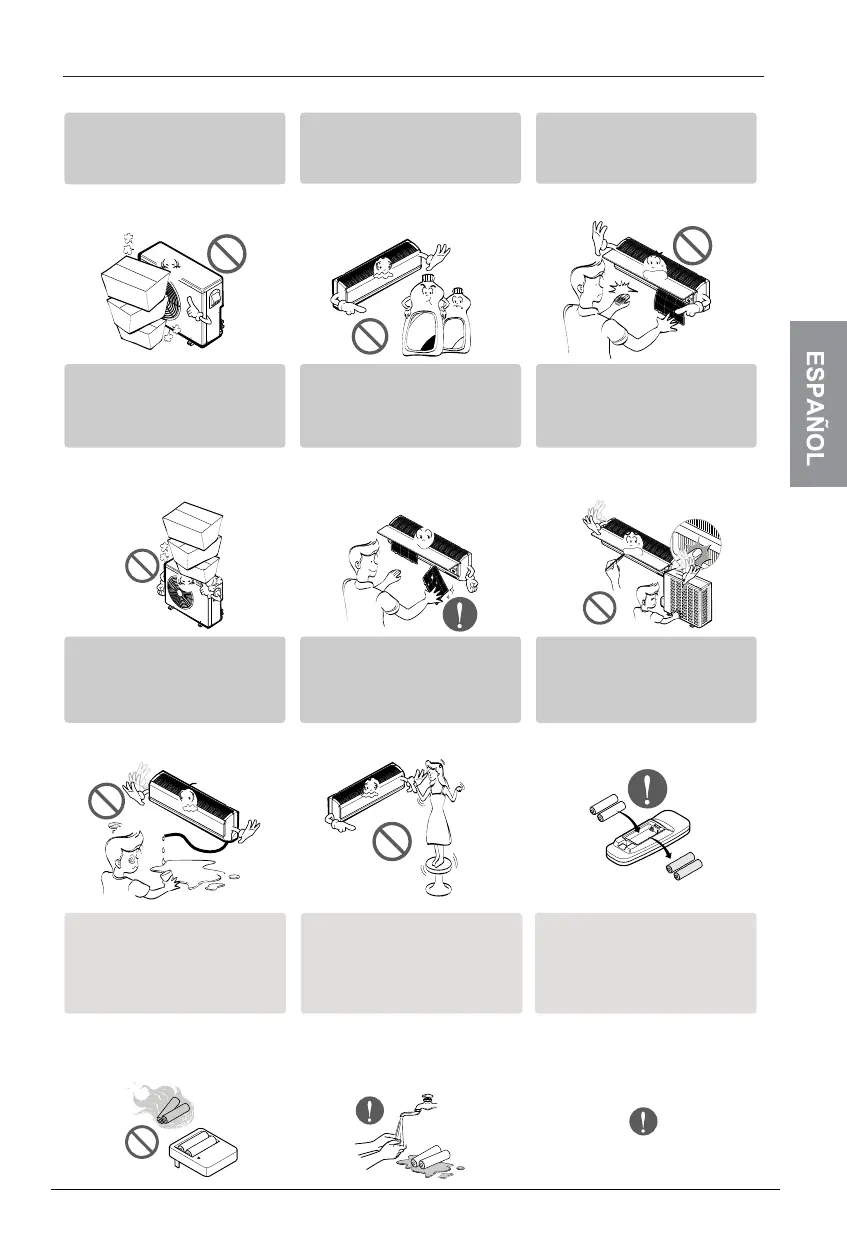 ESPAÑOL