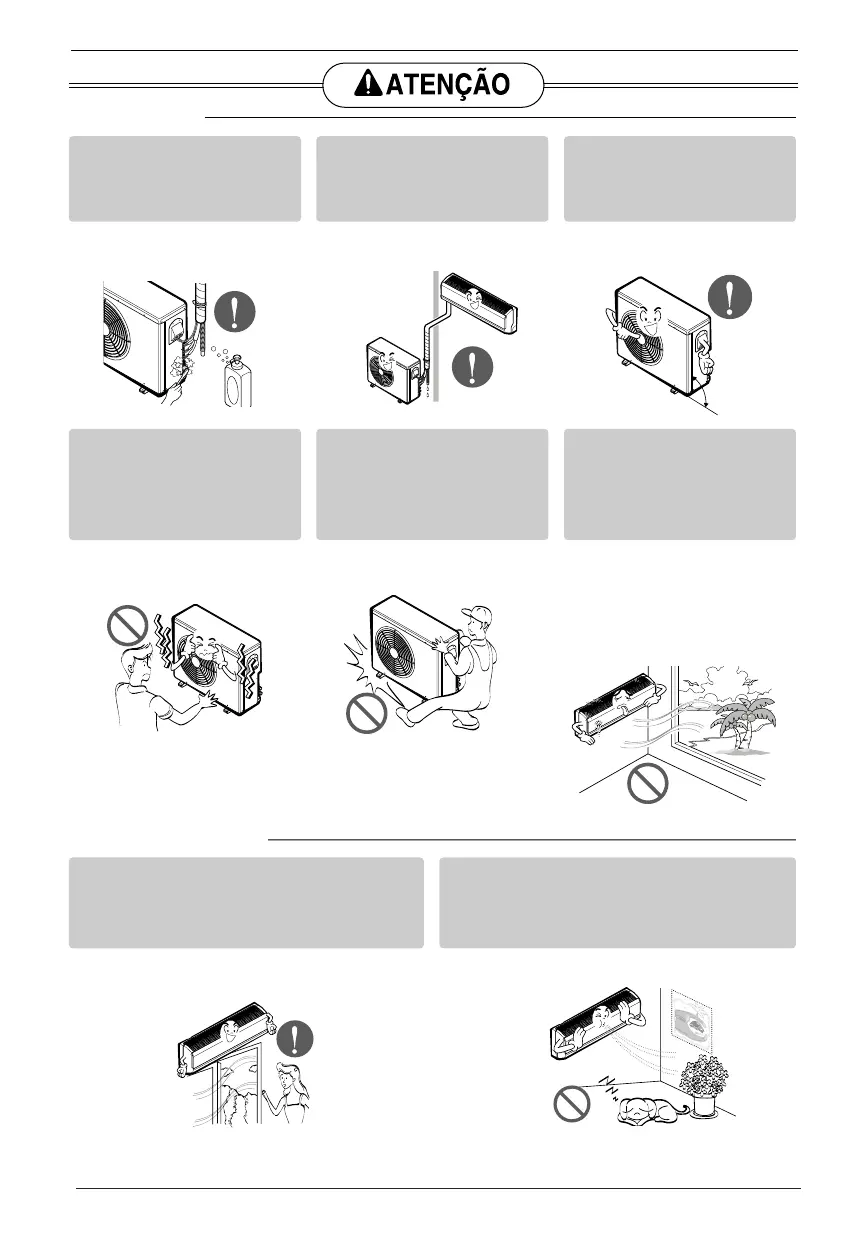 ATENÇÃO