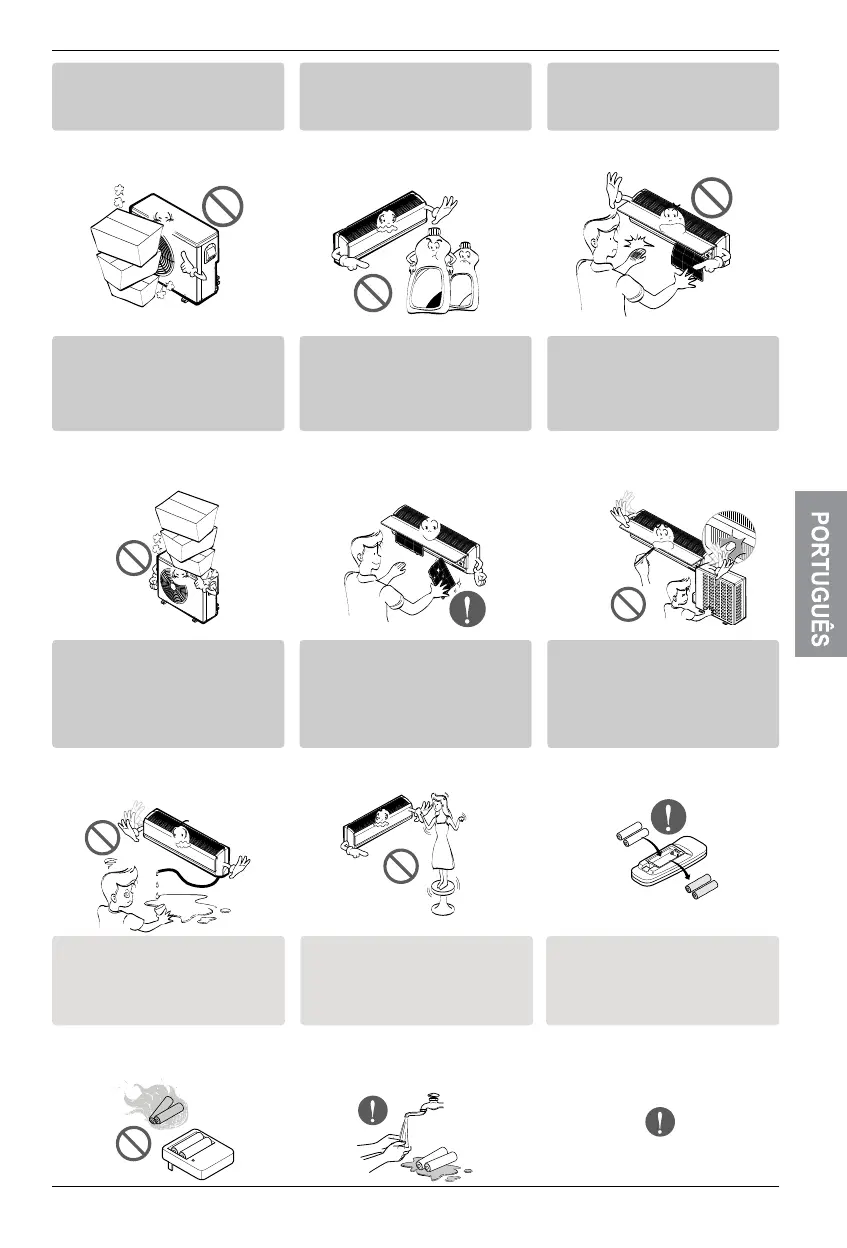 PORTUGUÊS