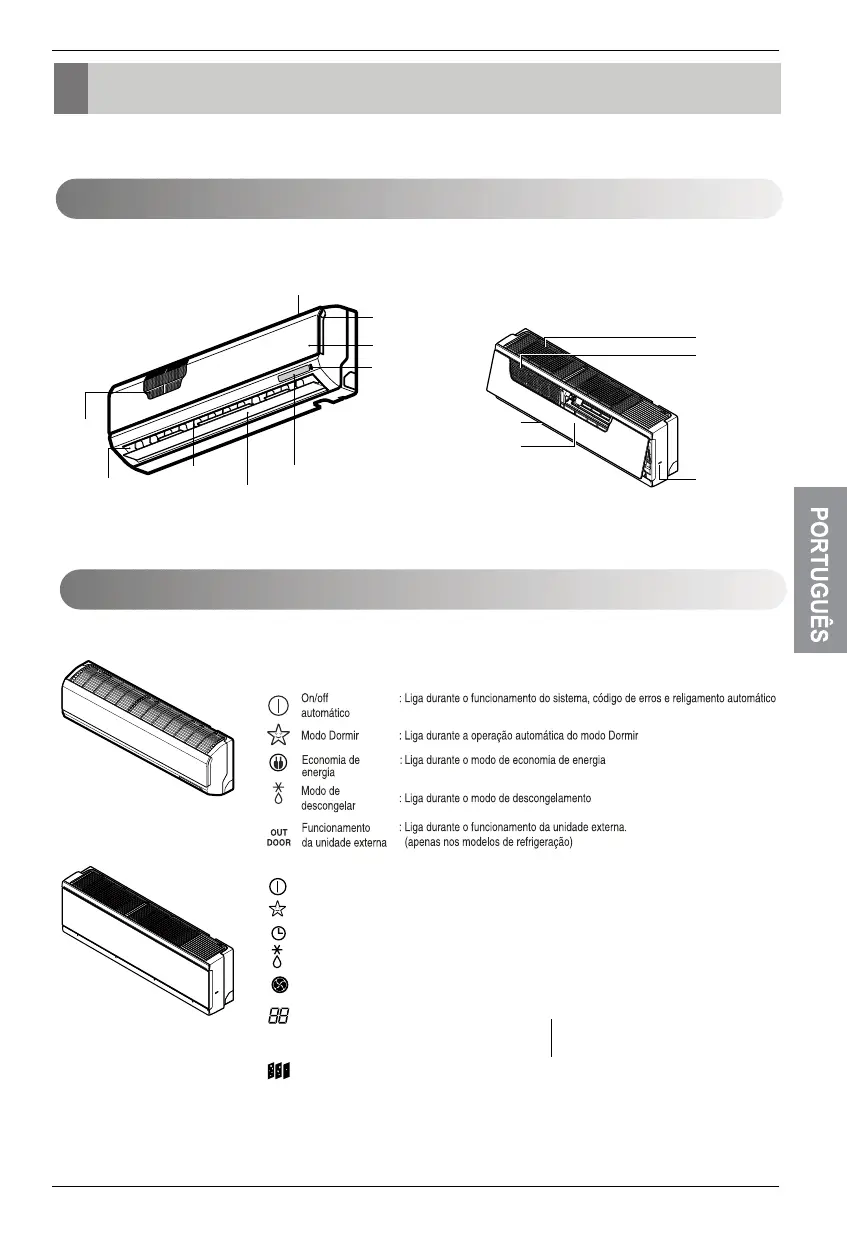 PORTUGUÊS

On/off automático : Liga durante o funcionamento do sistema, código de erros e religamento automático

Modo Dormir : Liga durante a operação automática do modo Dormir

Economia de energia : Liga durante o modo de economia de energia

Modo de descongelar : Liga durante o modo de descongelamento

OUT DOOR Funcionamento da unidade externa : Liga durante o funcionamento da unidade externa. (apenas nos modelos de refrigeração)