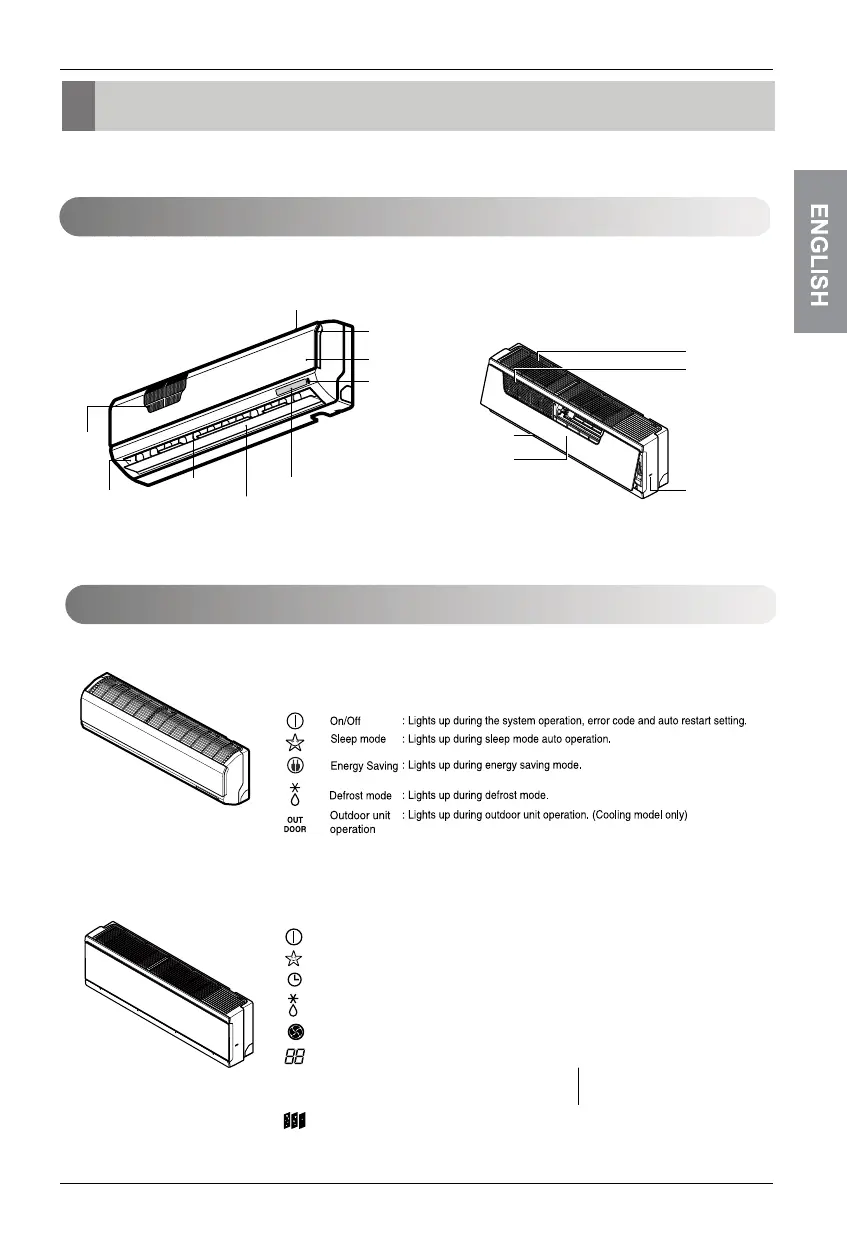 ENGLISH

On/Off : Lights up during the system operation, error code and auto restart setting.

Sleep mode : Lights up during sleep mode auto operation.

Energy Saving : Lights up during energy saving mode.

Defrost mode : Lights up during defrost mode.

OUT DOOR Outdoor unit operation : Lights up during outdoor unit operation. (Cooling model only)