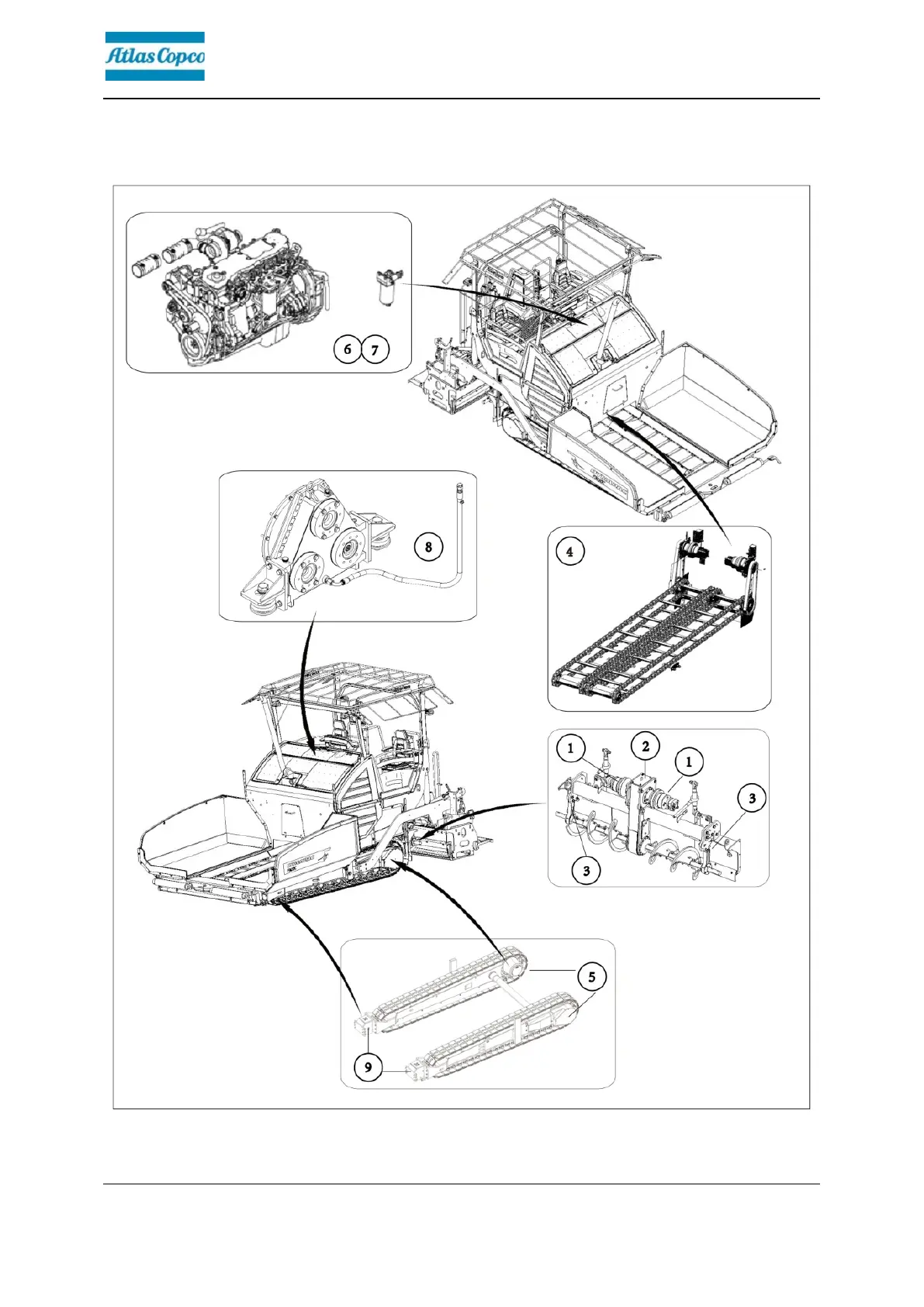 Atlas Copco

6 7

8

4

1 2 1 3

3

5

9