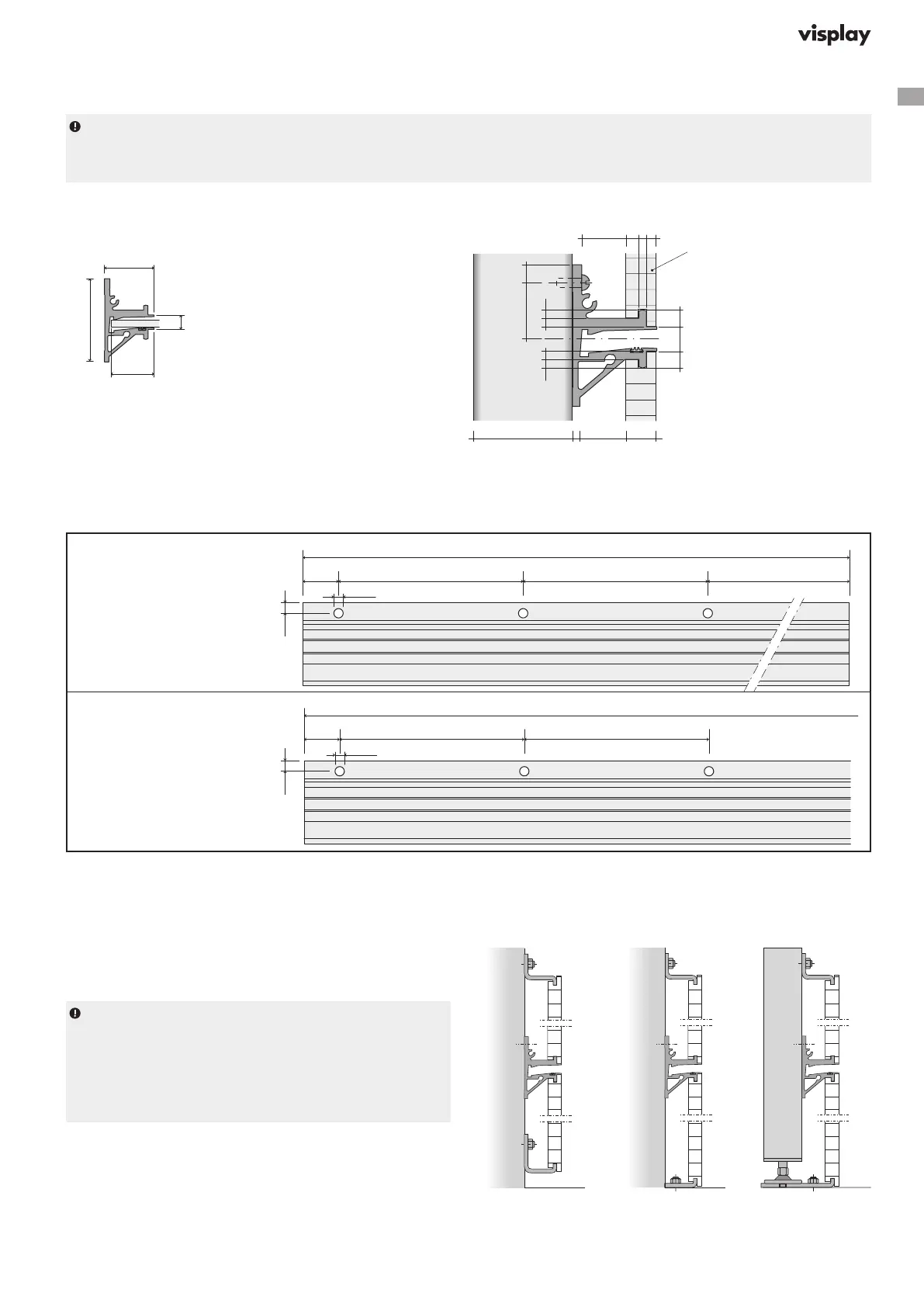 visplay