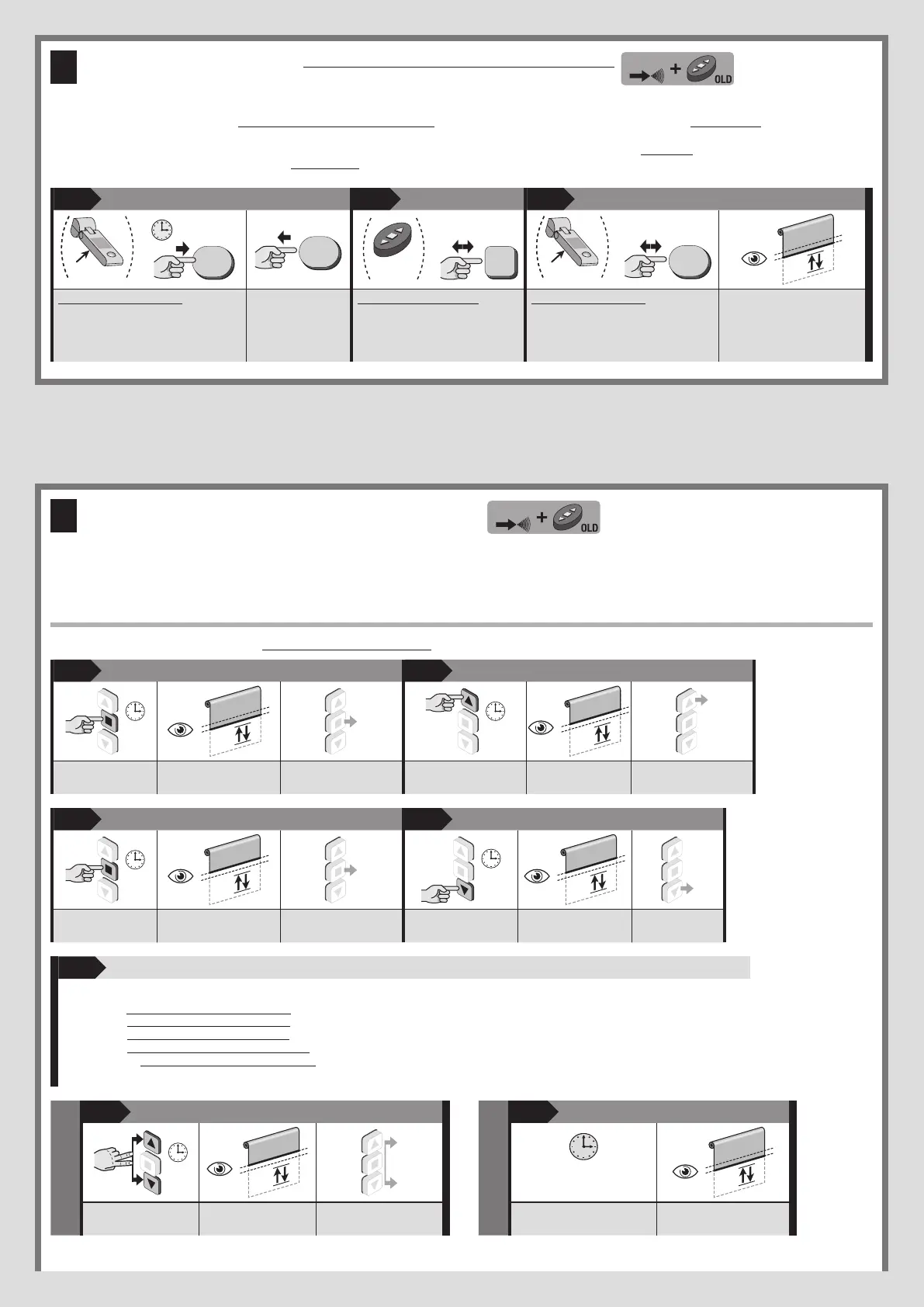 OLD

OLD