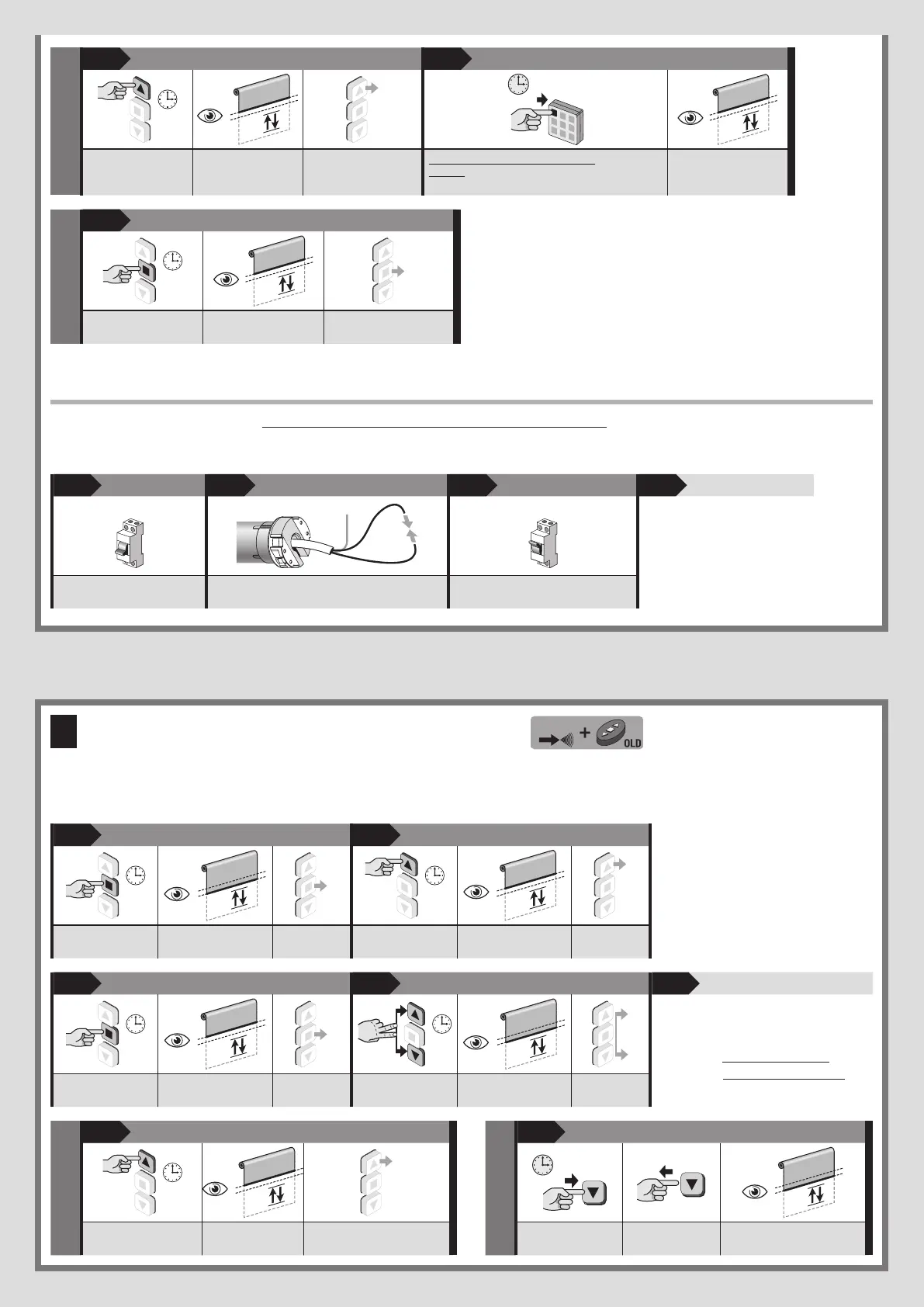 OLD