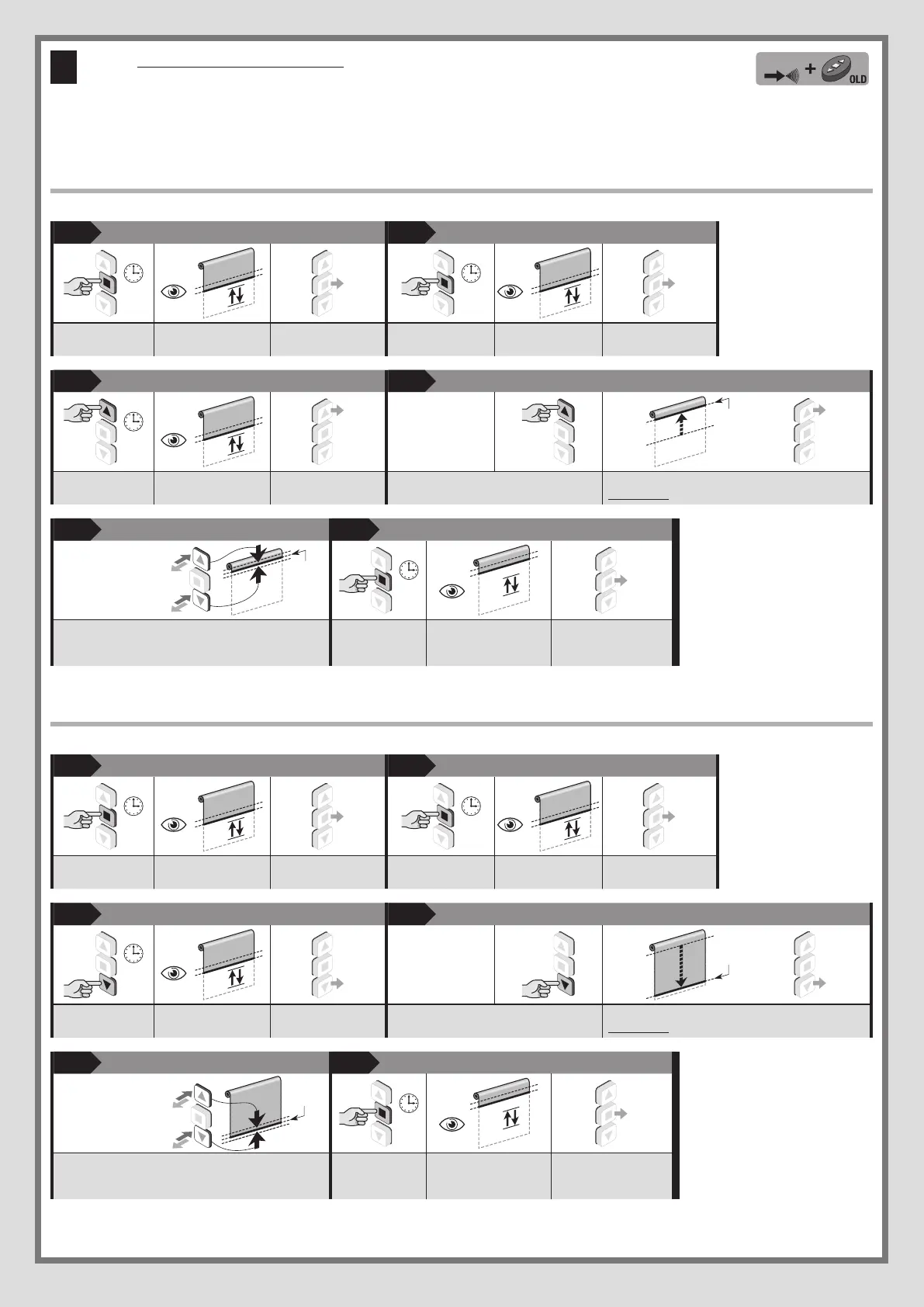 OLD