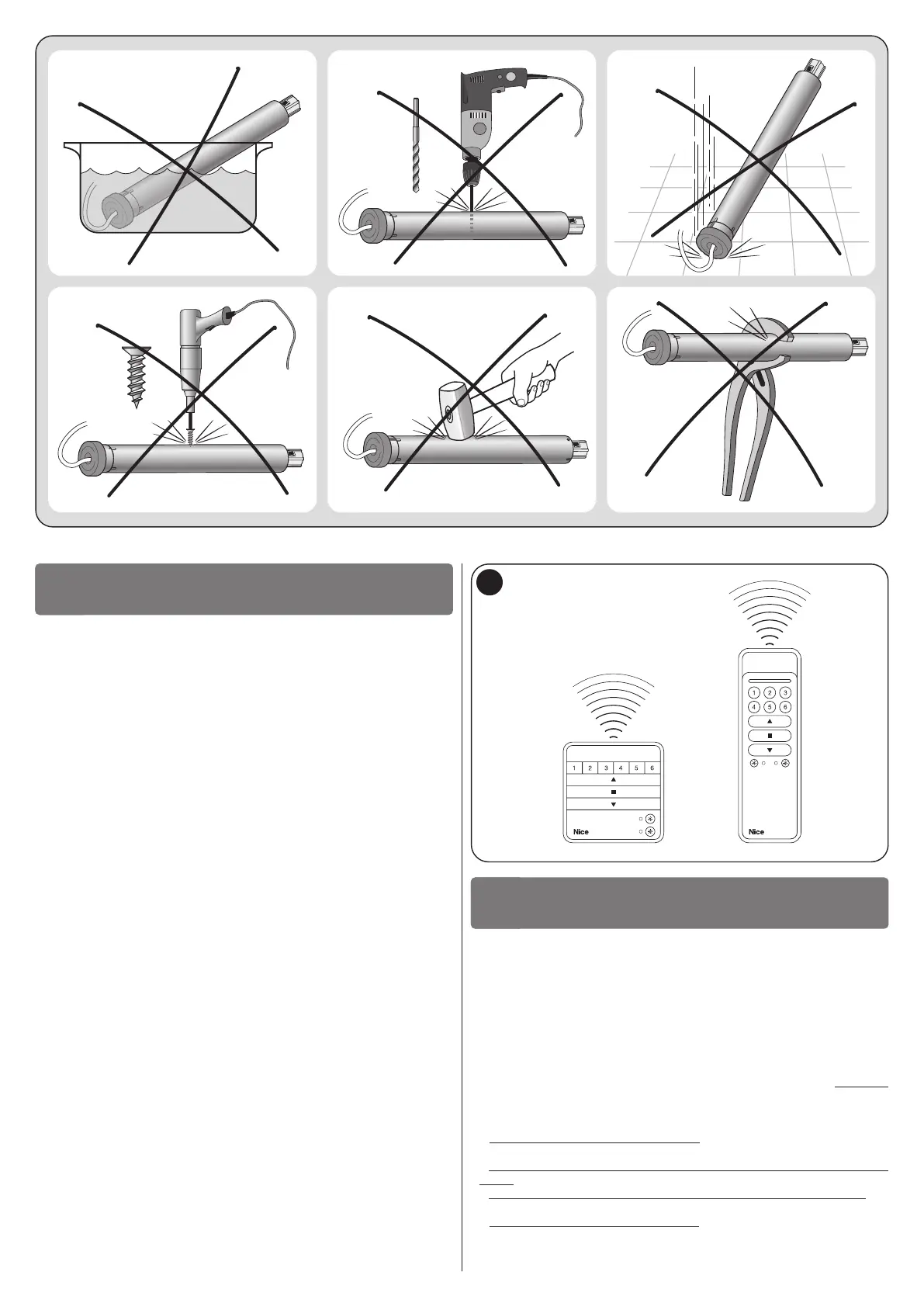 1 2 3 4 5 6

Nice

1 2 3
4 5 6

Nice