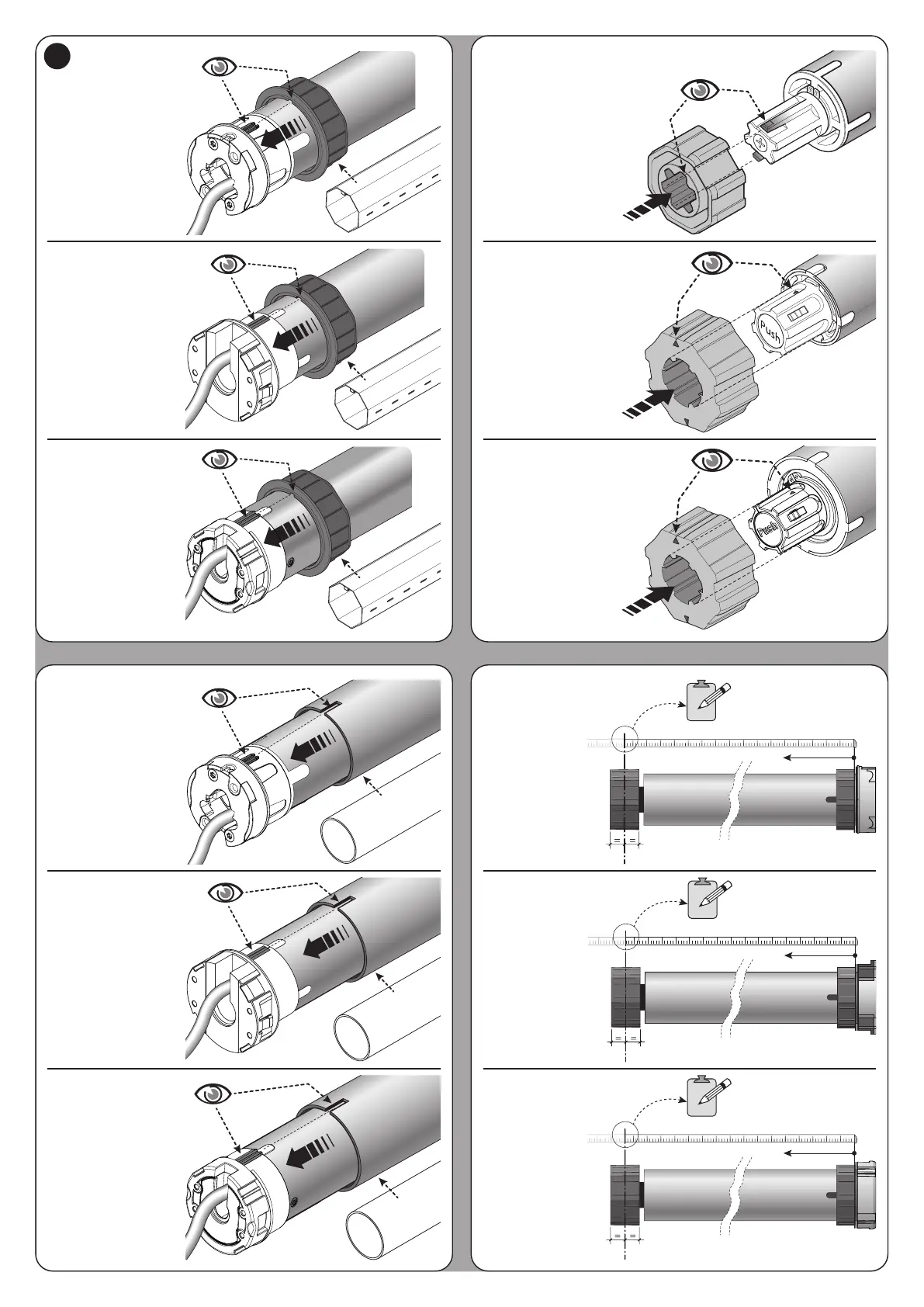 Push

Push

= =

= =

= =