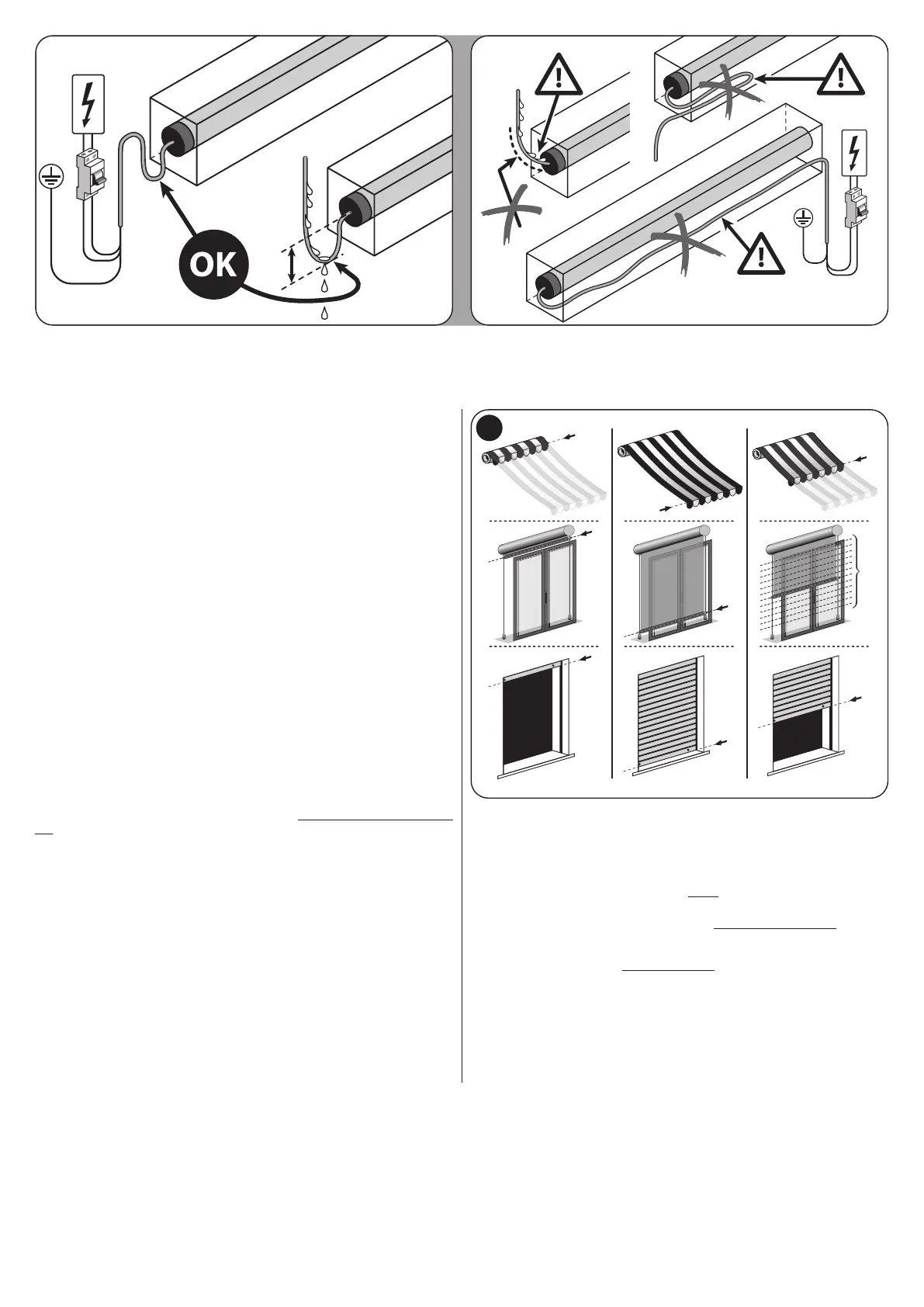 OK