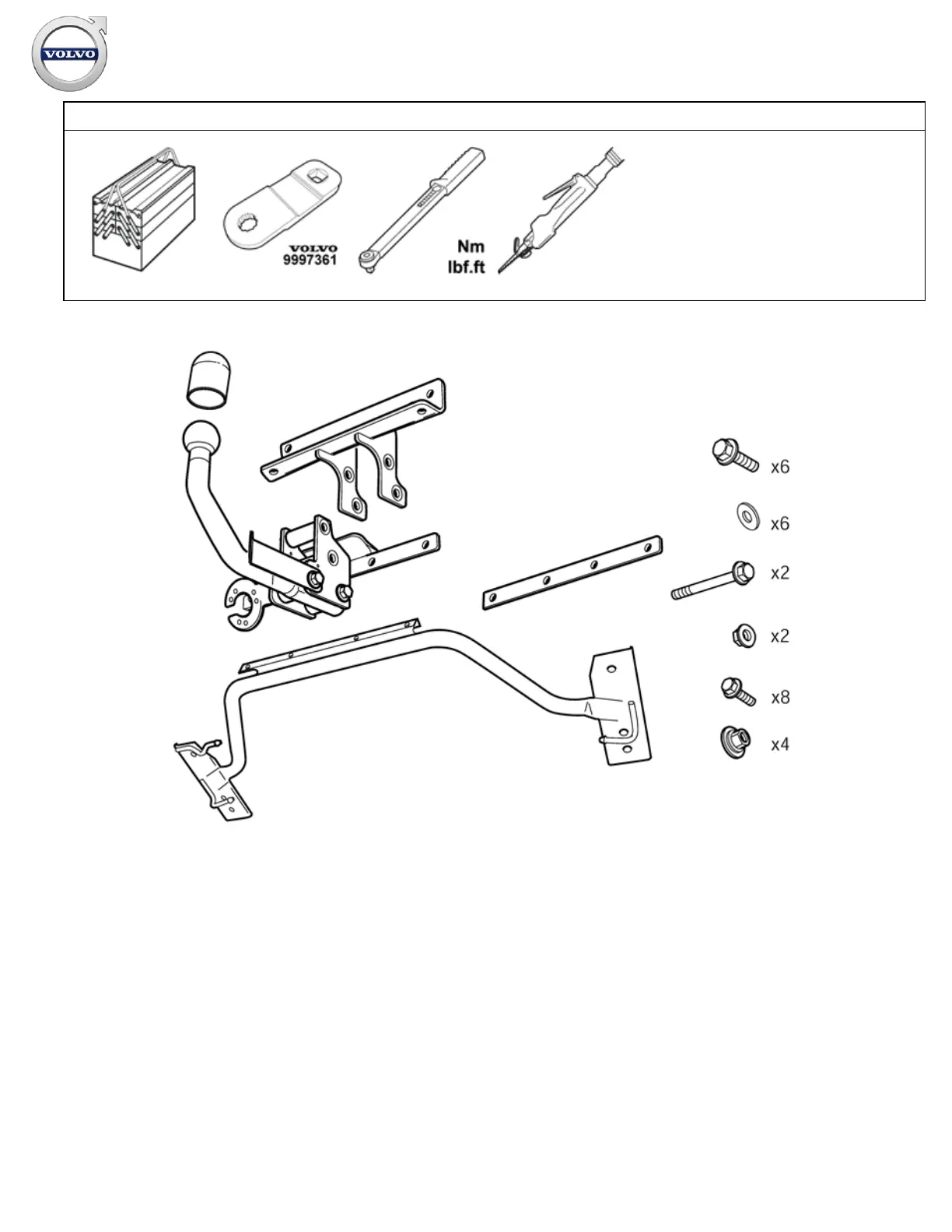 VOLVO

VOLVO
9997361

Nm
lbf.ft

x6

x6

x2

x2

x8

x4