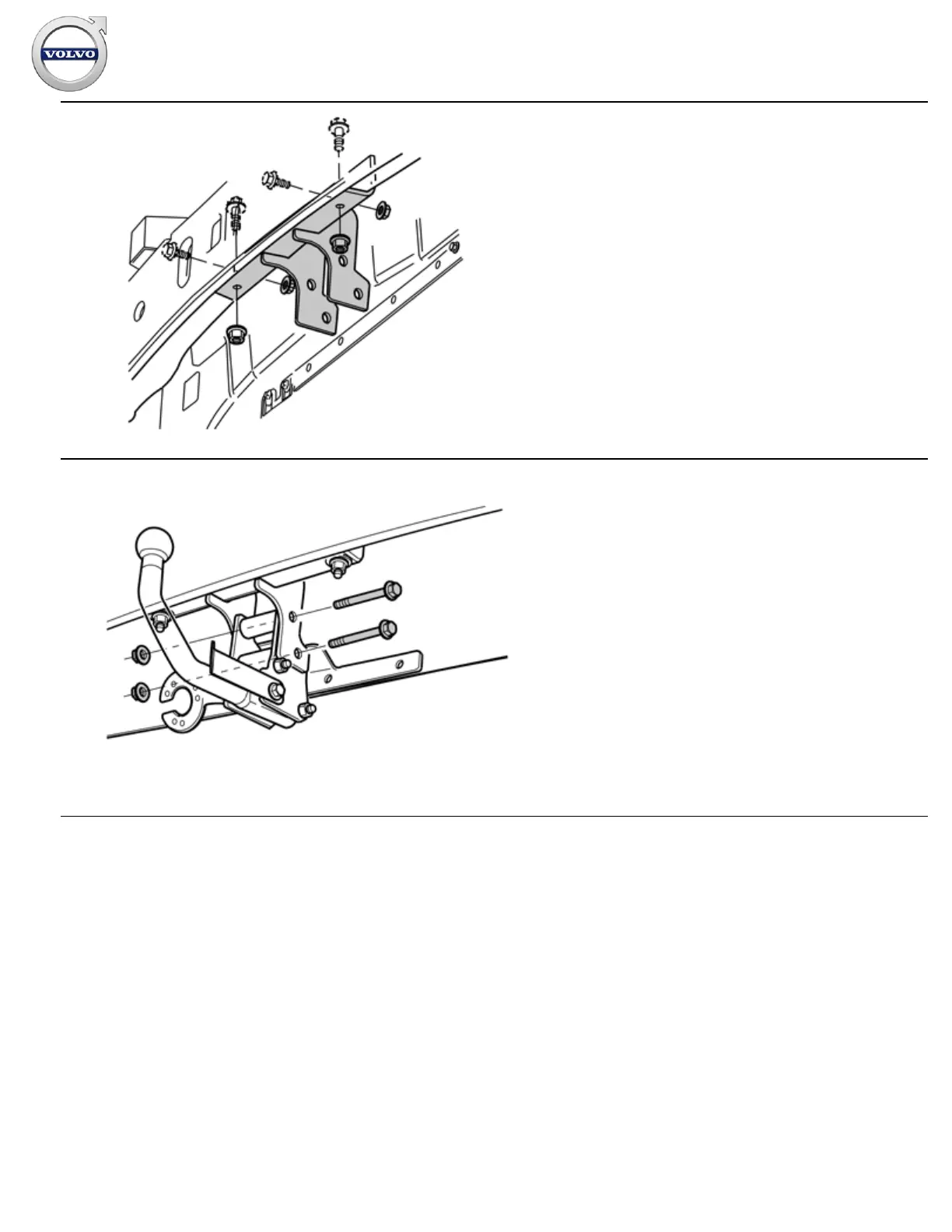 VOLVO