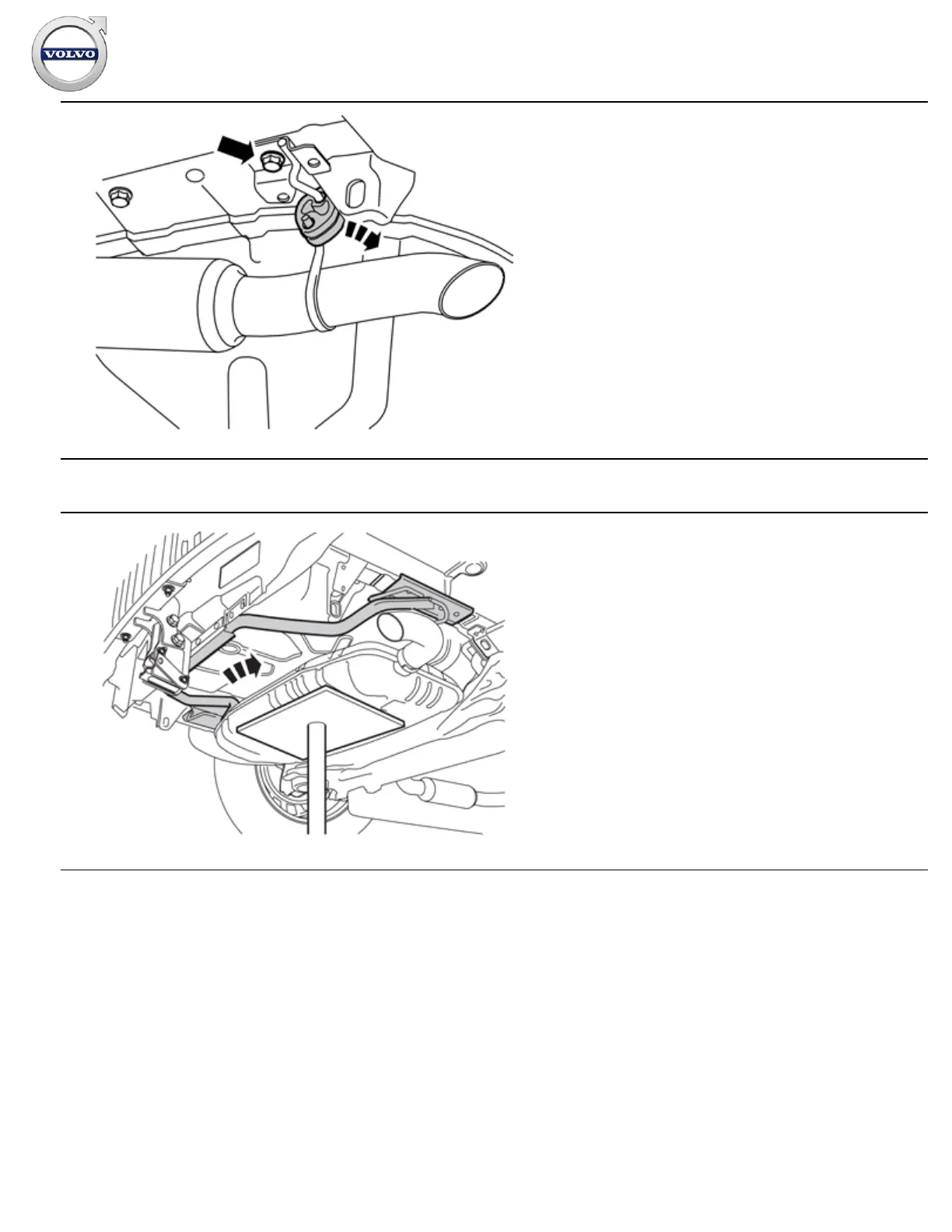 VOLVO