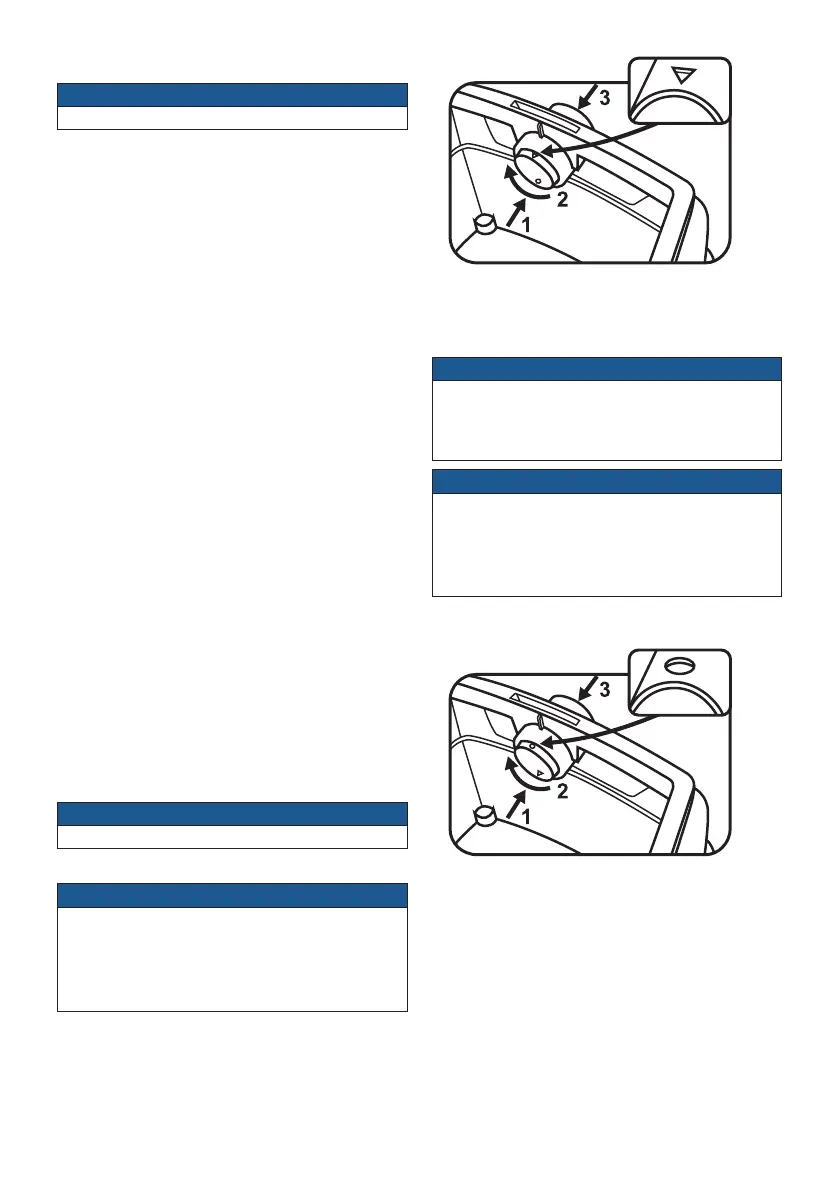 3

2

1

3

2

1