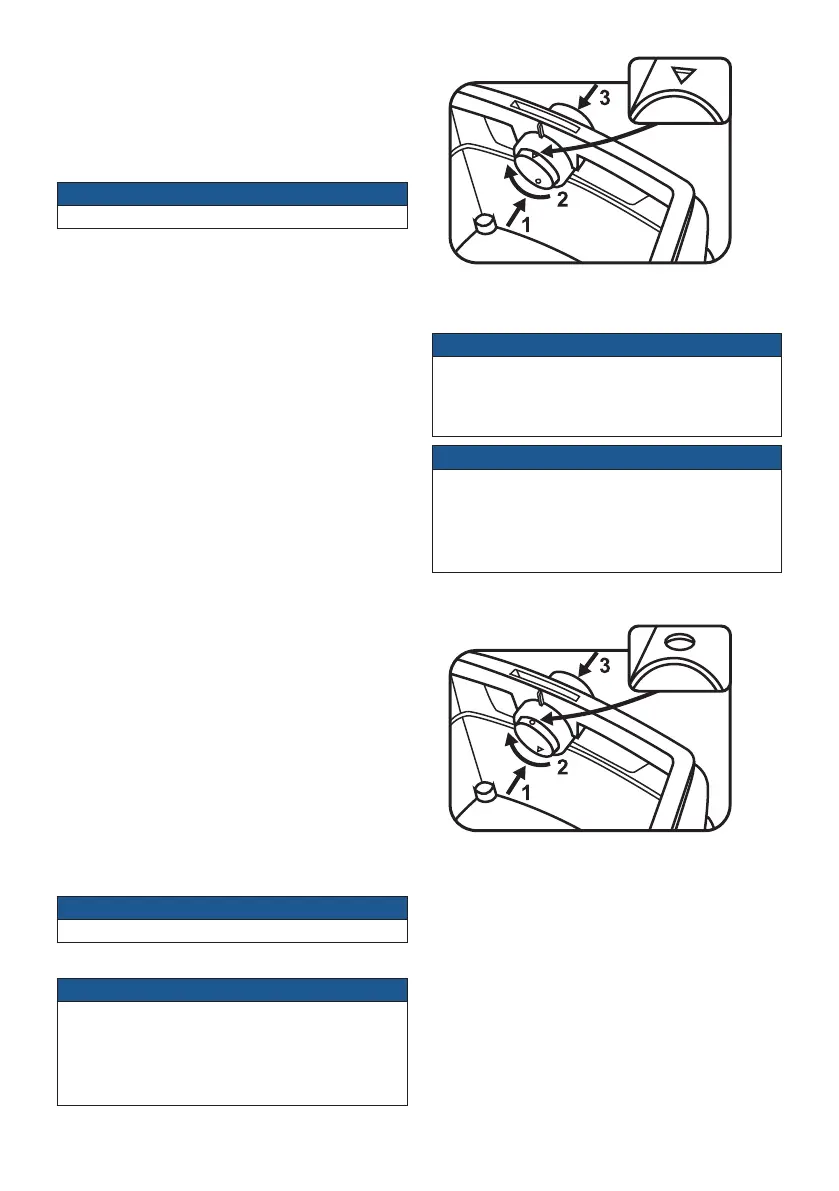 3
2
1

3
2
1