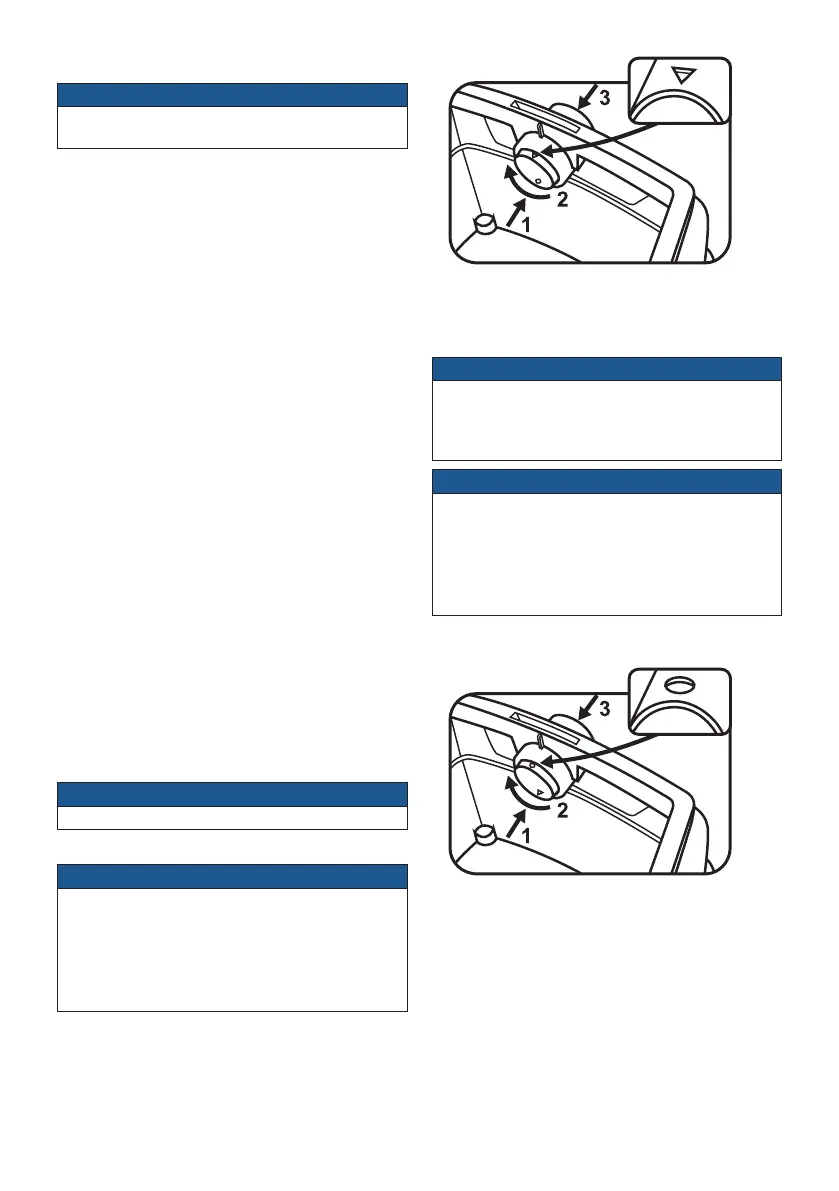 3

2

1

3

2

1