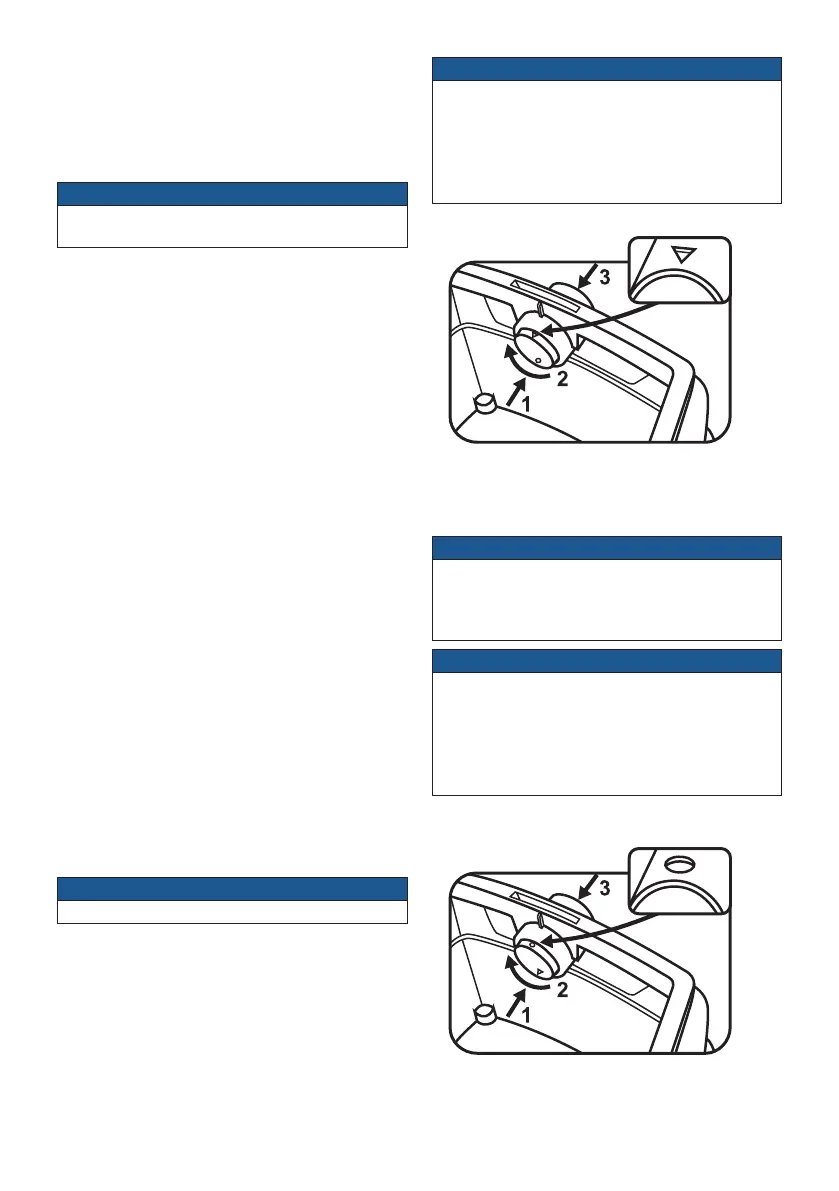 3

2

1

3

2

1