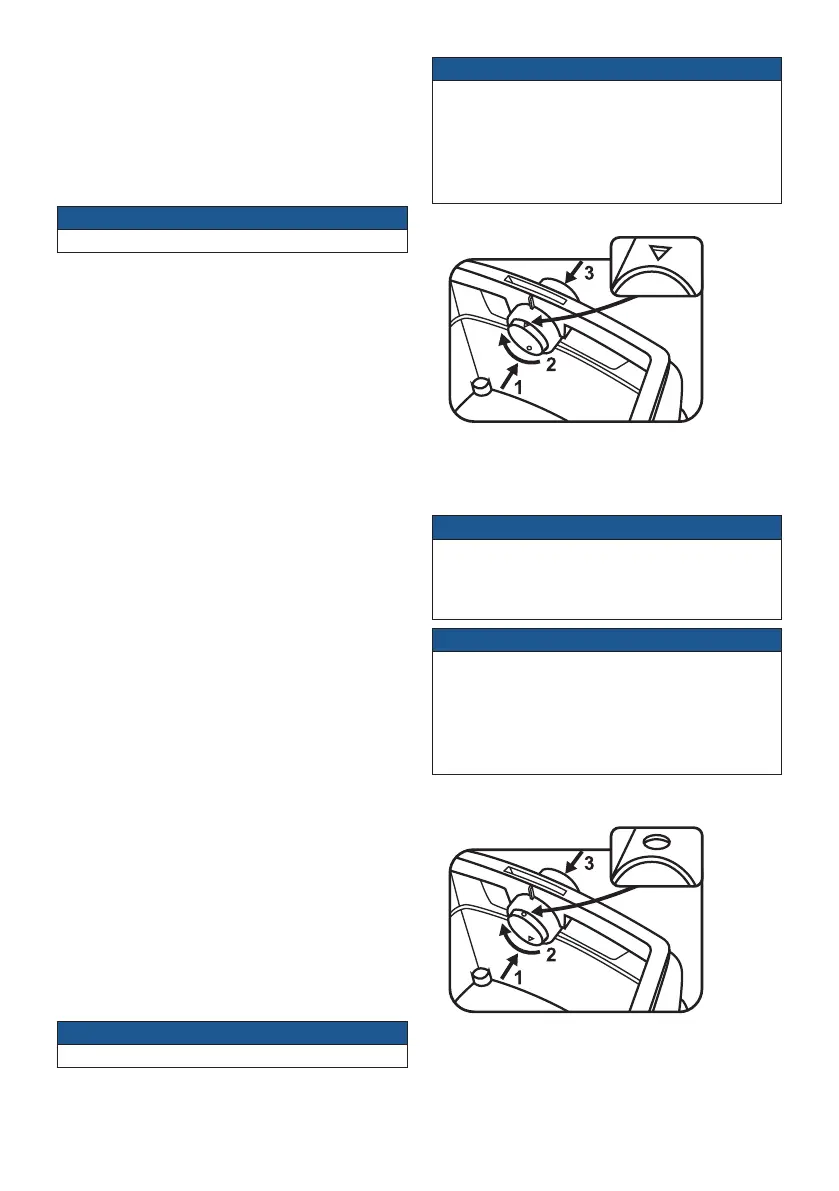 3

2

1

3

2

1