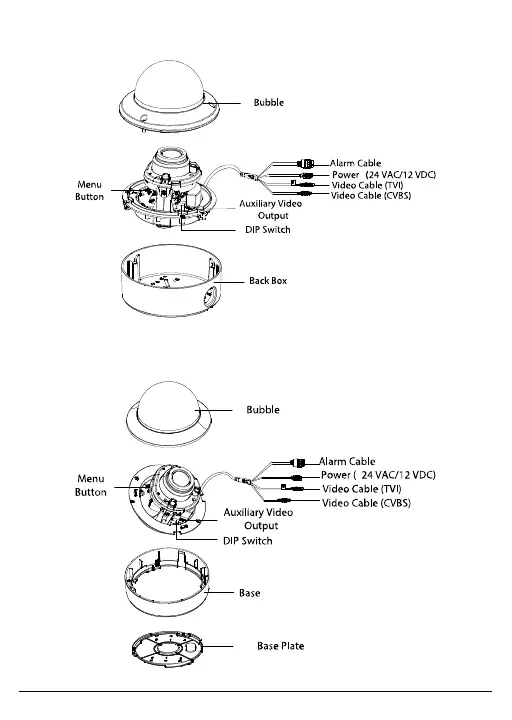 Bubble

Menu Button

Alarm Cable
Power (24 VAC/12 VDC)
Video Cable (TVI)
Video Cable (CVBS)

Auxiliary Video Output

DIP Switch

Back Box

Bubble

Menu Button

Alarm Cable
Power ( 24 VAC/12 VDC)
Video Cable (TVI)
Video Cable (CVBS)

Auxiliary Video Output

DIP Switch

Base

Base Plate