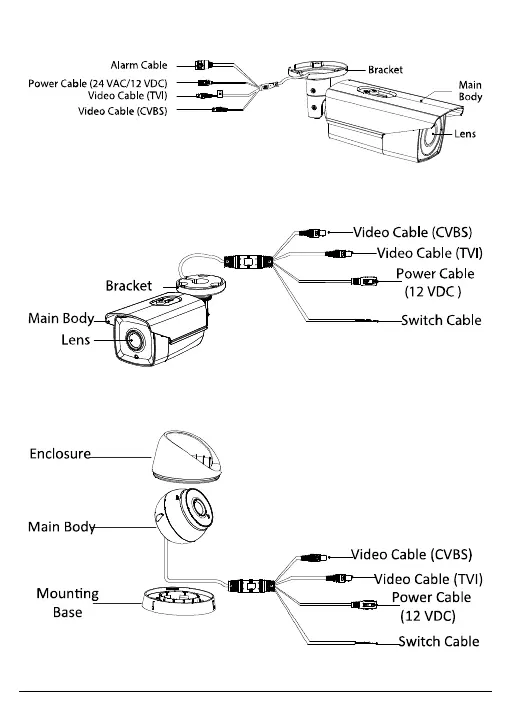 Alarm Cable
Power Cable (24 VAC/12 VDC)
Video Cable (TVI)
Video Cable (CVBS)
Bracket
Main Body
Lens

Video Cable (CVBS)
Video Cable (TVI)
Power Cable (12 VDC )
Switch Cable
Bracket
Main Body
Lens

Enclosure
Main Body
Mounting Base
Video Cable (CVBS)
Video Cable (TVI)
Power Cable (12 VDC)
Switch Cable