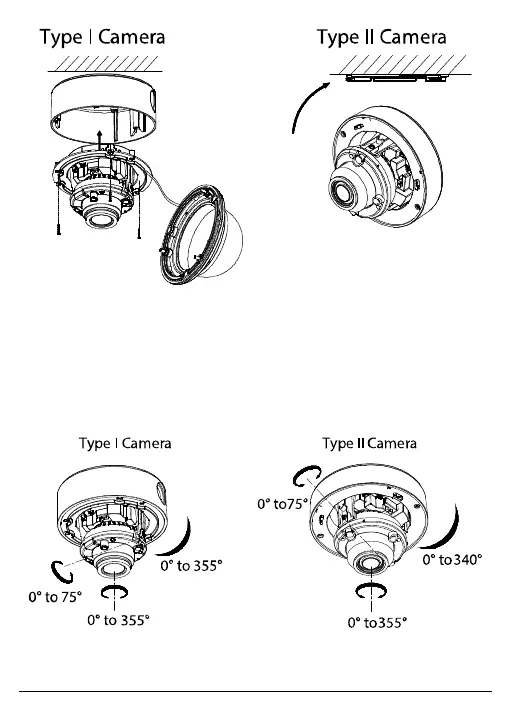 Type I Camera

Type II Camera

Type I Camera

0° to 355°

0° to 75°

0° to 355°

Type II Camera

0° to75°

0° to340°

0° to355°