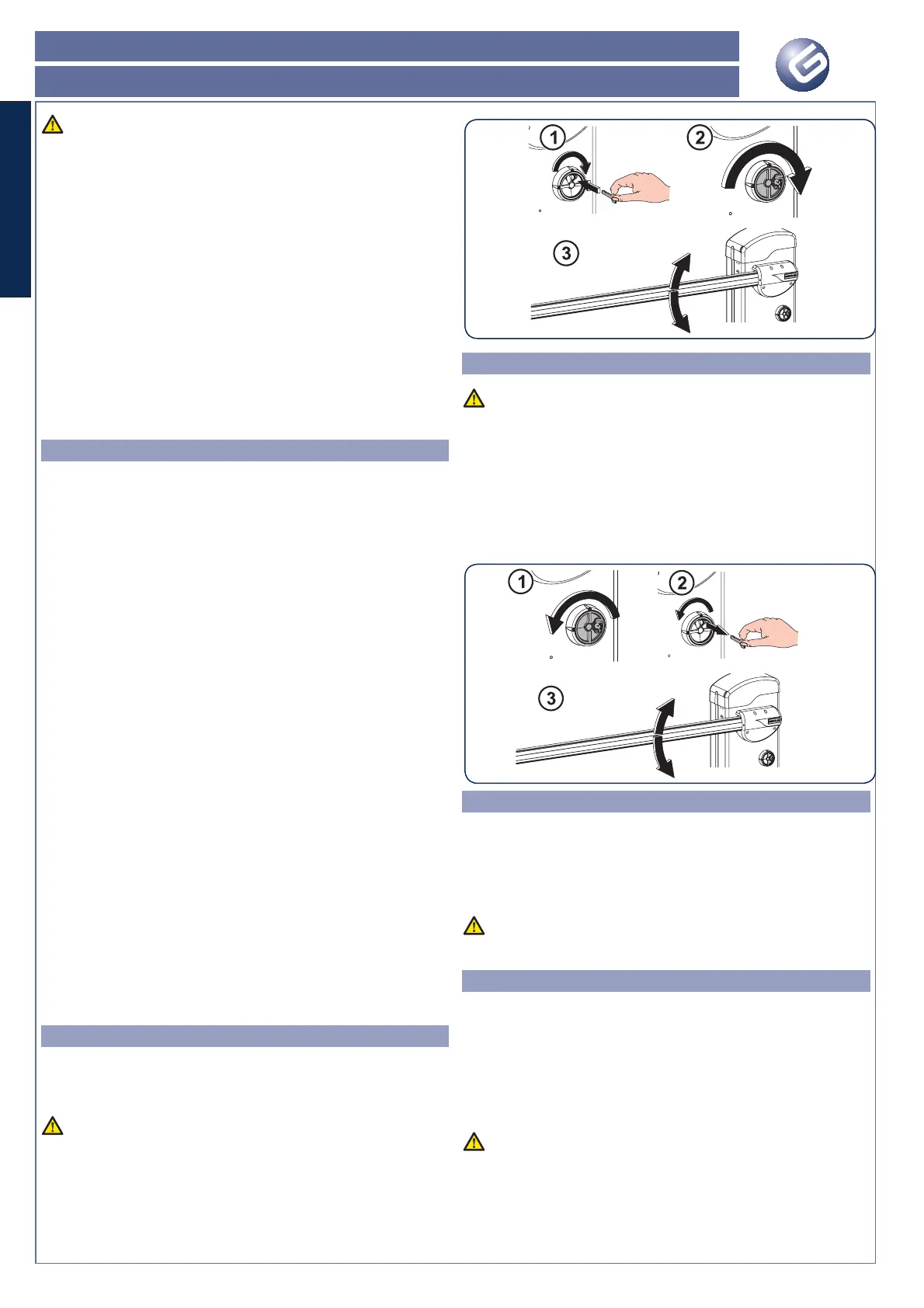 1

2

3

1

2

3